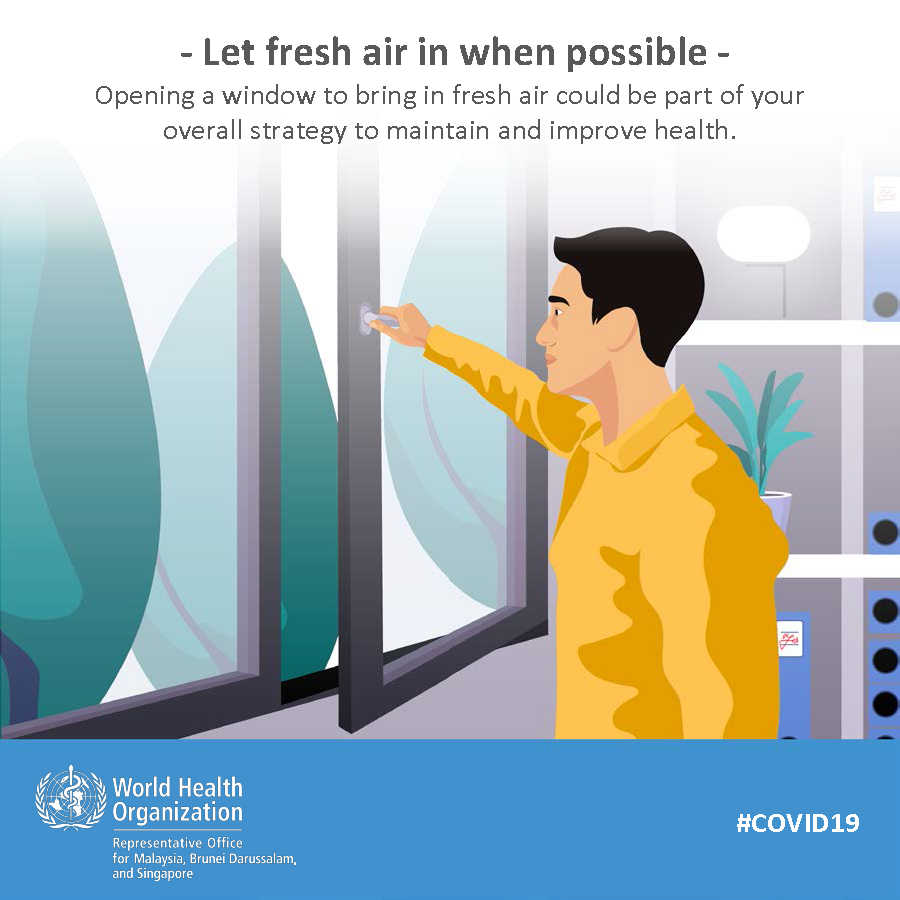 - Let fresh air in when possible -

Opening a window to bring in fresh air could be part of your overall strategy to maintain and improve health.

World Health Organization
Representative Office for Malaysia, Brunei Darussalam, and Singapore

#COVID19