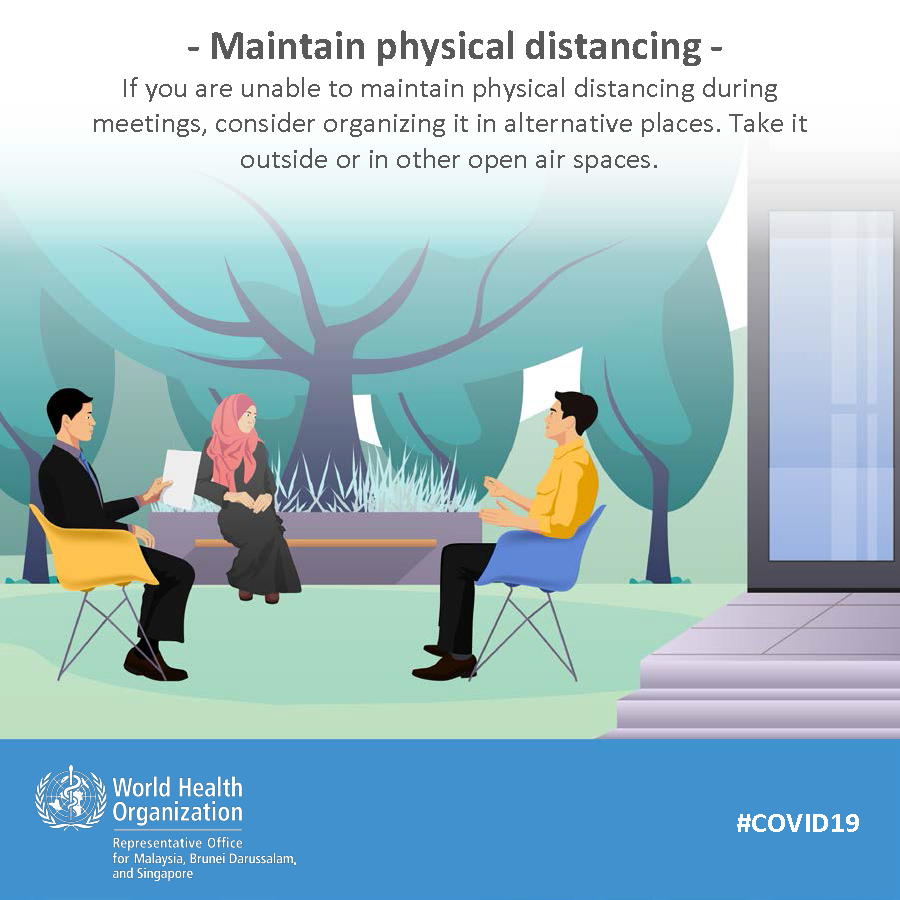 - Maintain physical distancing -

If you are unable to maintain physical distancing during meetings, consider organizing it in alternative places. Take it outside or in other open air spaces.

World Health Organization
Representative Office for Malaysia, Brunei Darussalam, and Singapore

#COVID19