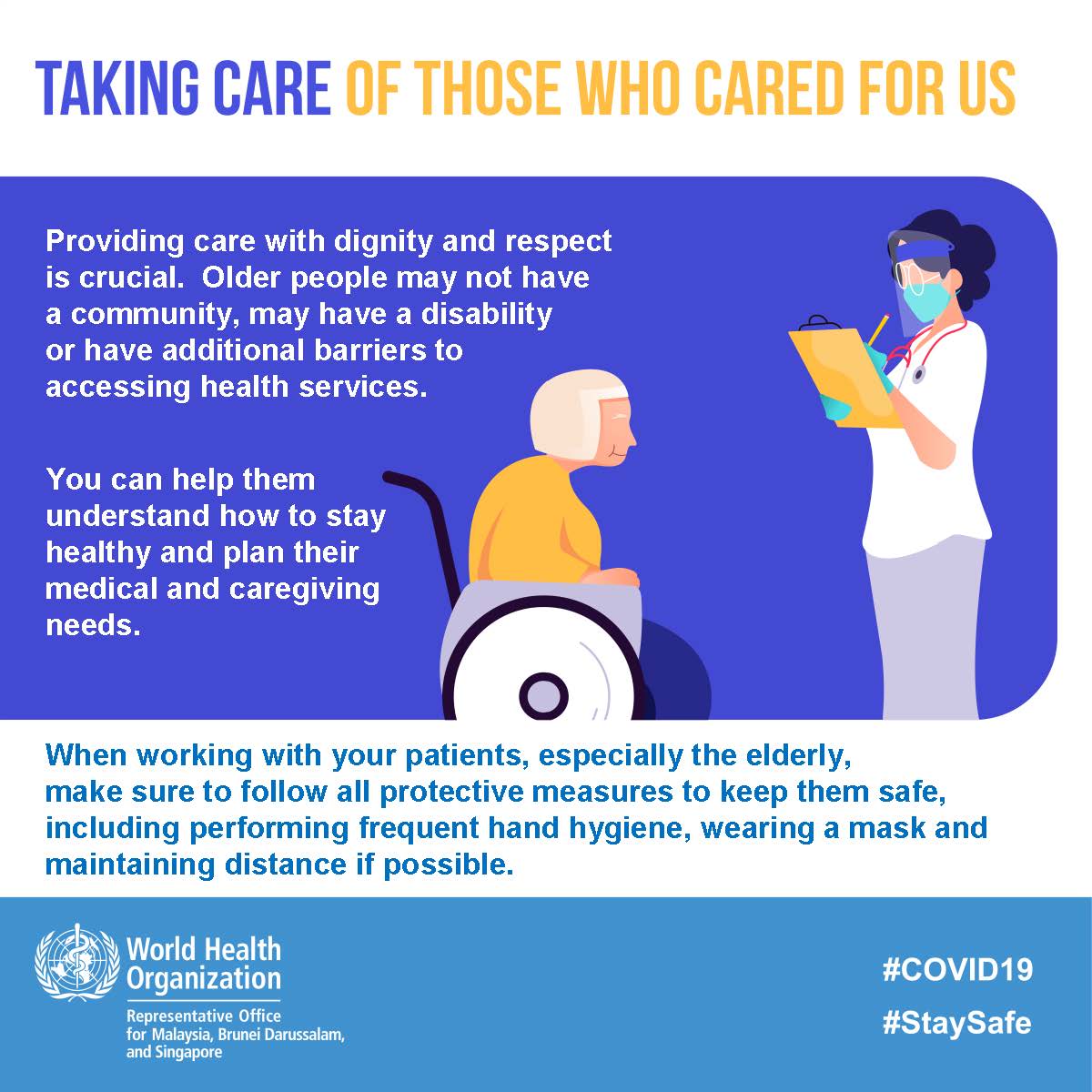 TAKING CARE OF THOSE WHO CARED FOR US

Providing care with dignity and respect is crucial. Older people may not have a community, may have a disability or have additional barriers to accessing health services.

You can help them understand how to stay healthy and plan their medical and caregiving needs.

When working with your patients, especially the elderly, make sure to follow all protective measures to keep them safe, including performing frequent hand hygiene, wearing a mask and maintaining distance if possible.

World Health Organization
Representative Office for Malaysia, Brunei Darussalam, and Singapore

#COVID19
#StaySafe