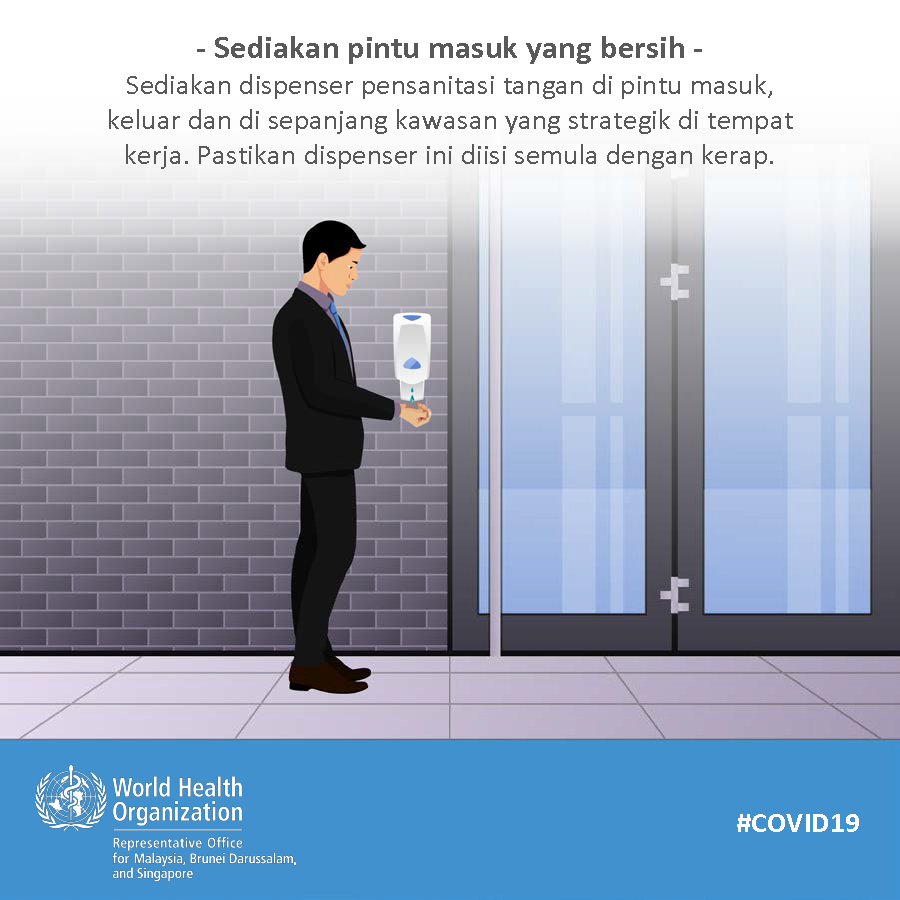 - Sediakan pintu masuk yang bersih -

Sediakan dispenser pensanitasi tangan di pintu masuk, keluar dan di sepanjang kawasan yang strategik di tempat kerja. Pastikan dispenser ini diisi semula dengan kerap.

World Health Organization
Representative Office for Malaysia, Brunei Darussalam, and Singapore

#COVID19