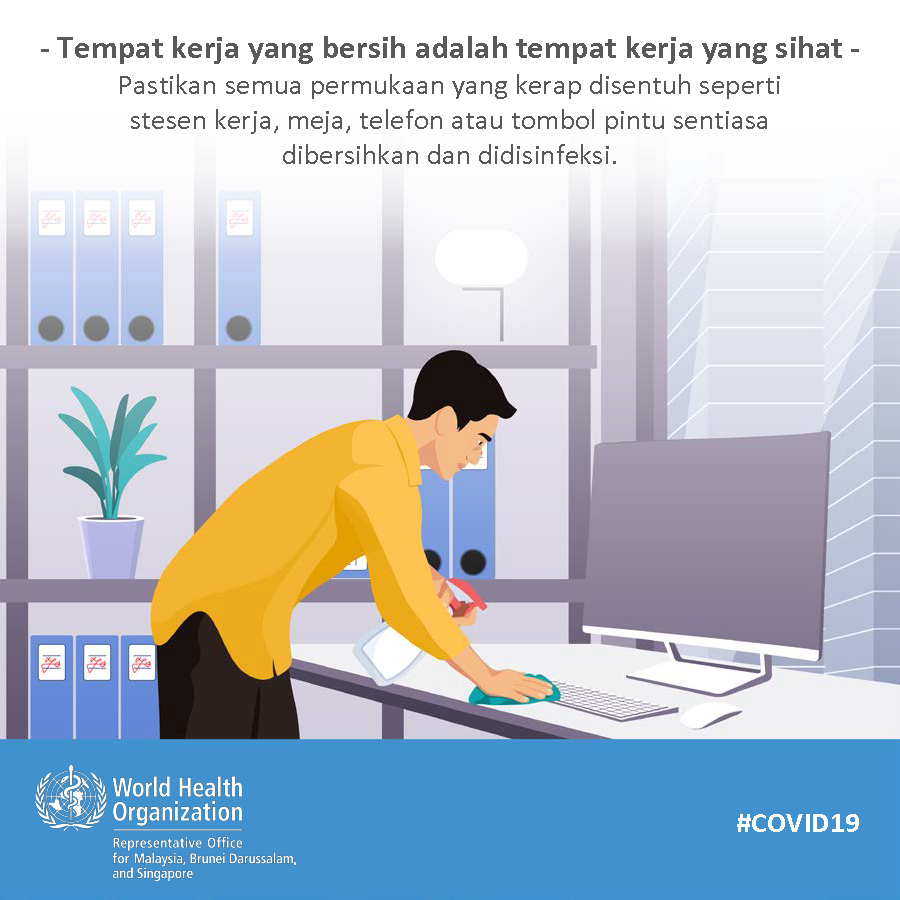 - Tempat kerja yang bersih adalah tempat kerja yang sihat -

Pastikan semua permukaan yang kerap disentuh seperti stesen kerja, meja, telefon atau tombol pintu sentiasa dibersihkan dan didisinfeksi.

World Health Organization
Representative Office for Malaysia, Brunei Darussalam, and Singapore

#COVID19