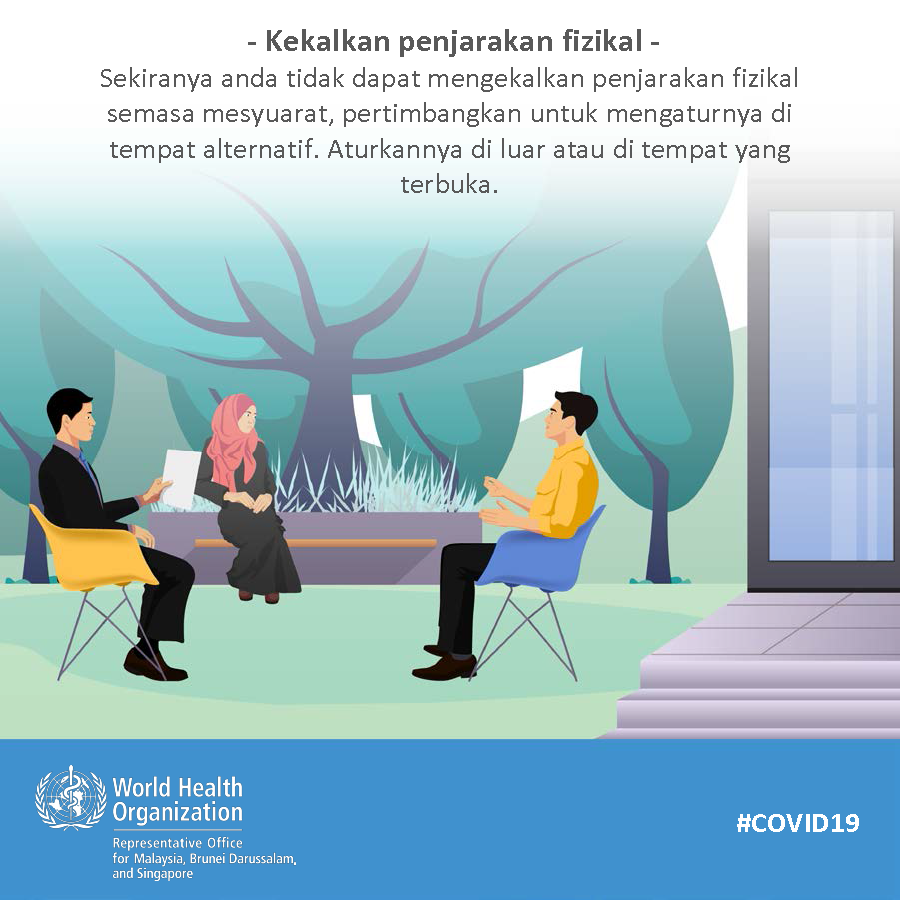 - Kekalkan penjarakan fizikal -
Sekiranya anda tidak dapat mengekalkan penjarakan fizikal semasa mesyuarat, pertimbangkan untuk mengaturnya di tempat alternatif. Aturkannya di luar atau di tempat yang terbuka.

World Health Organization
Representative Office for Malaysia, Brunei Darussalam, and Singapore

#COVID19