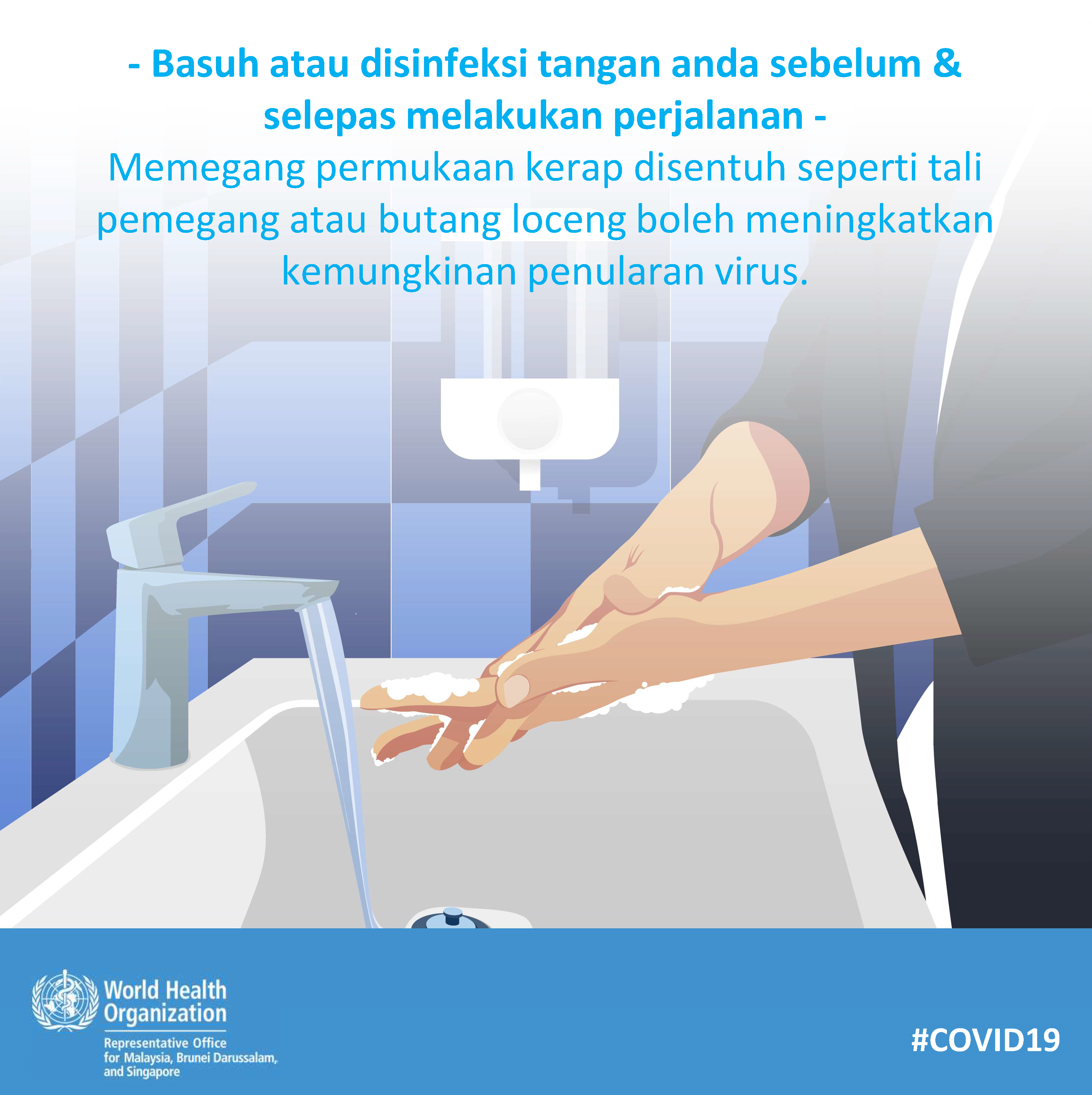 - Basuh atau disinfeksi tangan anda sebelum & selepas melakukan perjalanan -
Memegang permukaan kerap disentuh seperti tali pemegang atau butang loceng boleh meningkatkan kemungkinan penularan virus.

World Health Organization
Representative Office for Malaysia, Brunei Darussalam, and Singapore

#COVID19