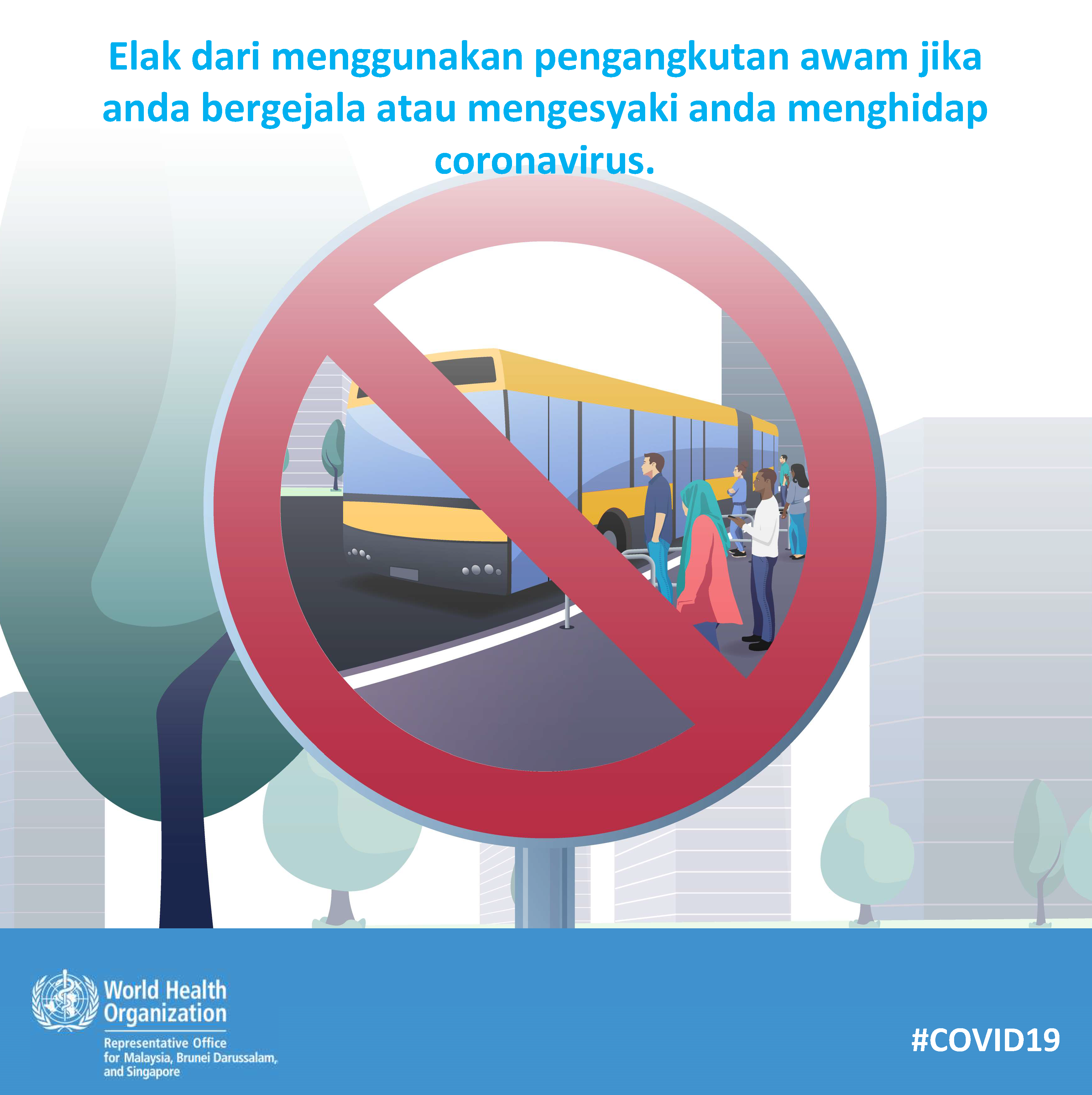 Elak dari menggunakan pengangkutan awam jika anda bergejala atau mengesyaki anda menghidap coronavirus.

World Health Organization

Representative Office for Malaysia, Brunei Darussalam, and Singapore

#COVID19