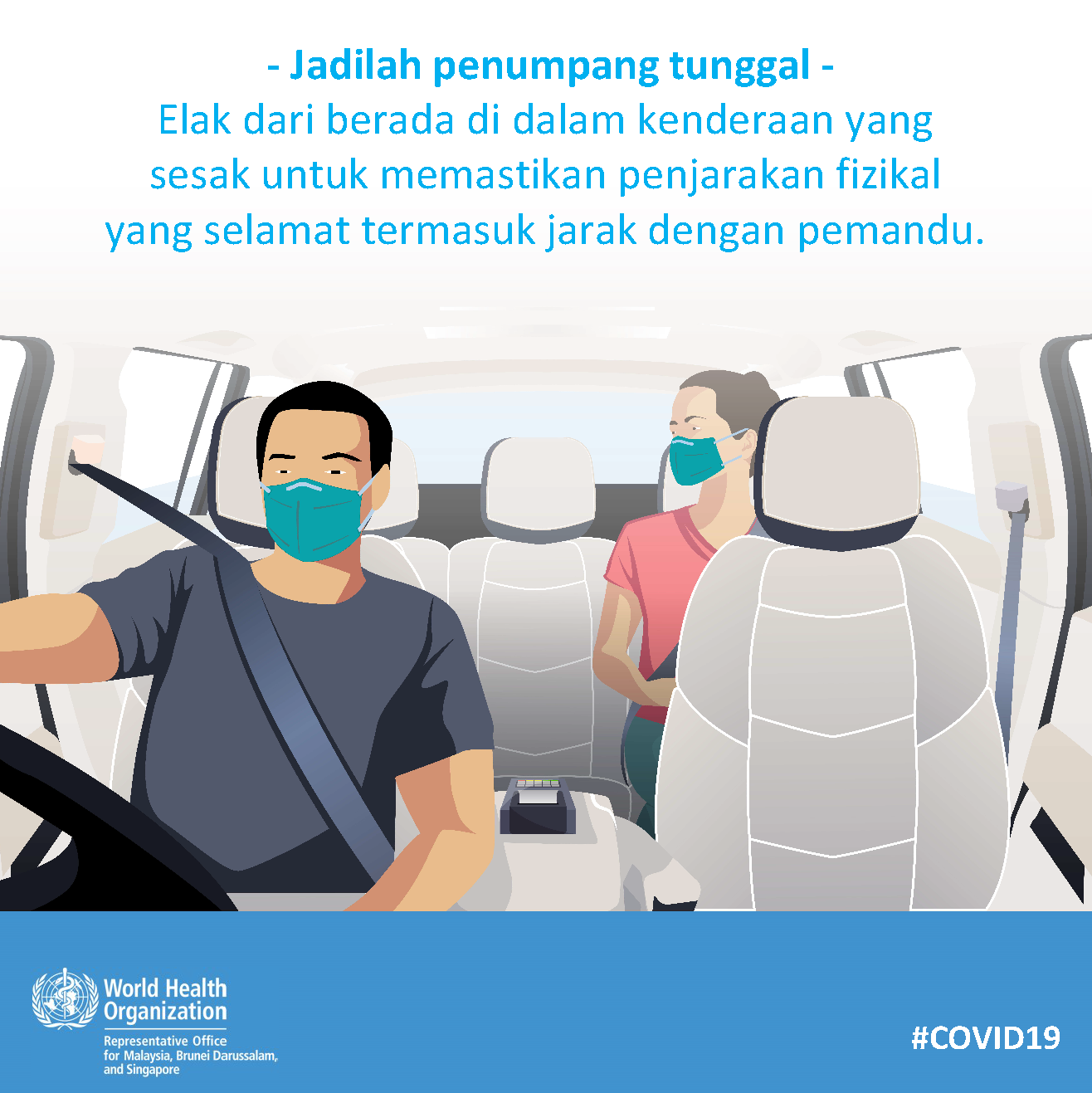 - Jadilah penumpang tunggal -
Elak dari berada di dalam kenderaan yang sesak untuk memastikan penjarakan fizikal yang selamat termasuk jarak dengan pemandu.

World Health Organization
Representative Office for Malaysia, Brunei Darussalam, and Singapore

#COVID19