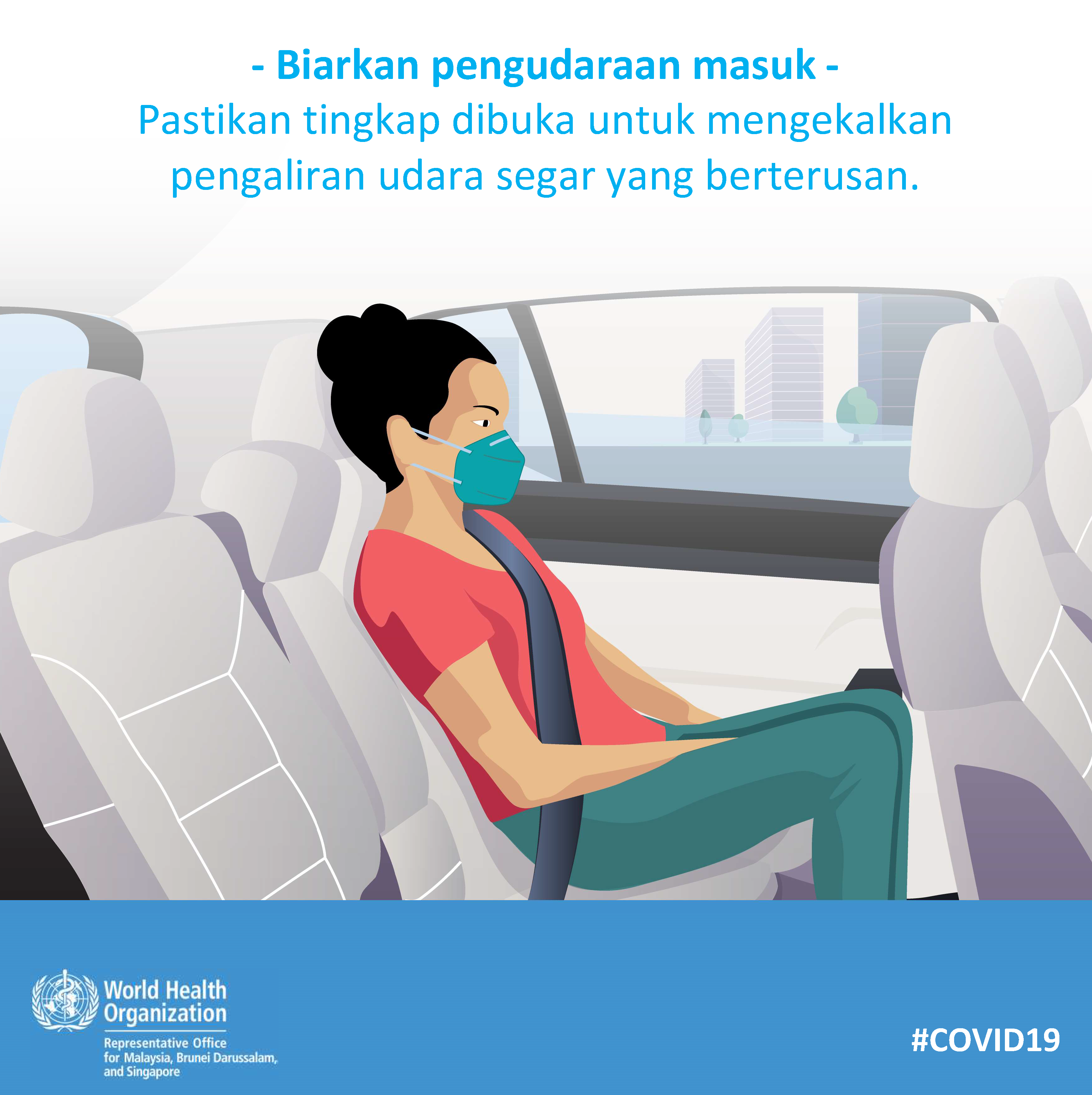 - Biarkan pengudaraan masuk -
Pastikan tingkap dibuka untuk mengekalkan pengaliran udara segar yang berterusan.

World Health Organization
Representative Office for Malaysia, Brunei Darussalam, and Singapore

#COVID19