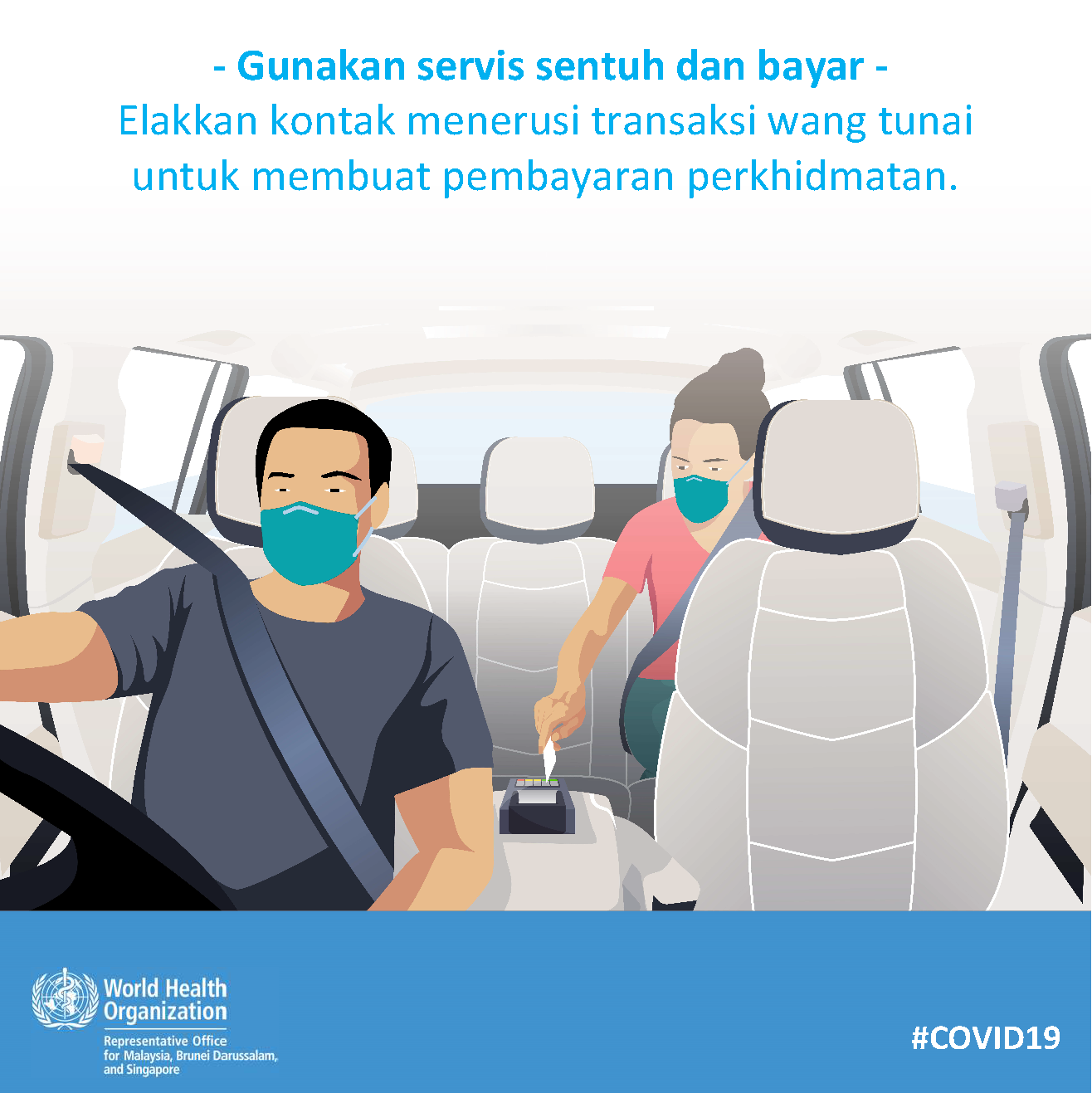 - Gunakan servis sentuh dan bayar -
Elakkan kontak menerusi transaksi wang tunai untuk membuat pembayaran perkhidmatan.

World Health Organization
Representative Office for Malaysia, Brunei Darussalam, and Singapore

#COVID19