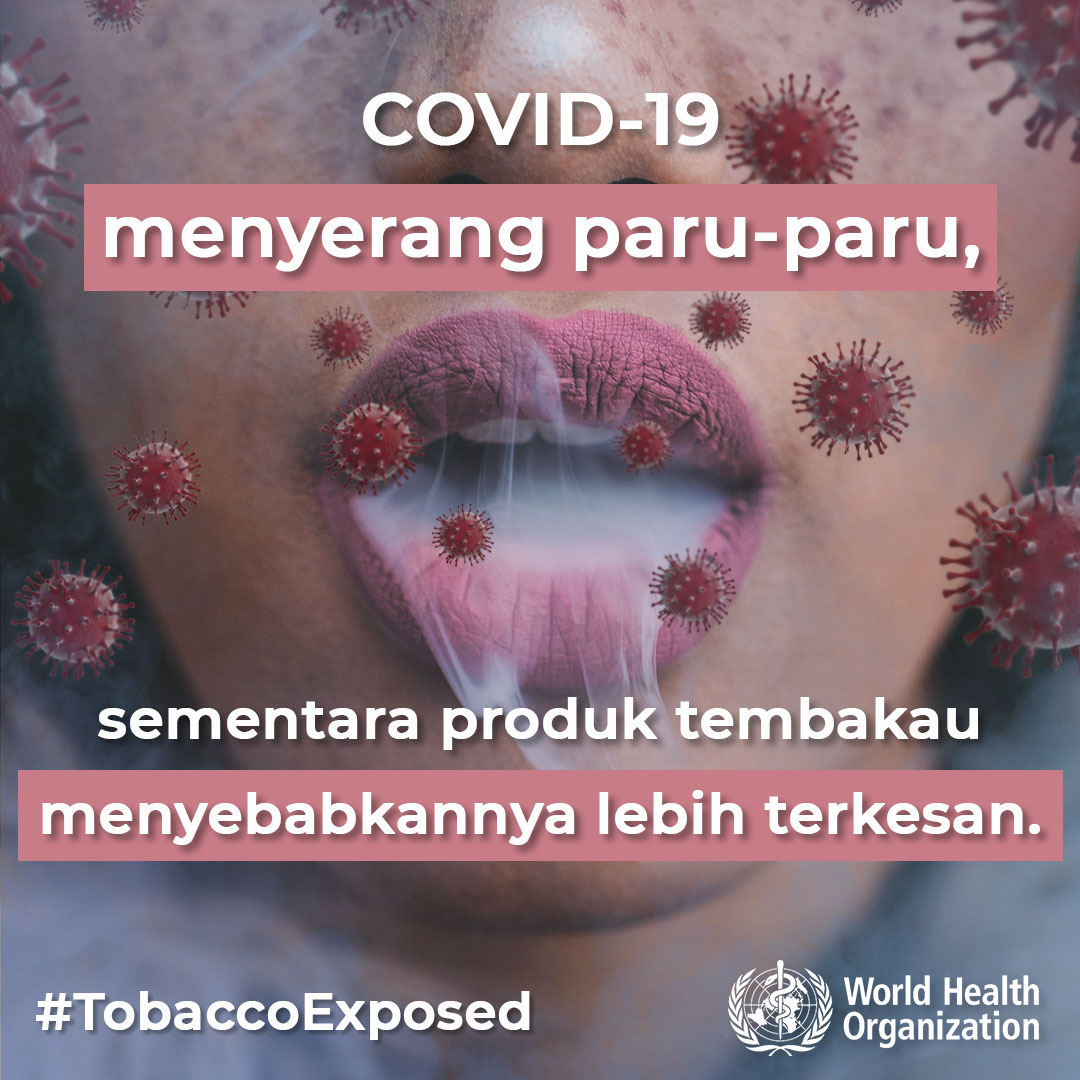 COVID-19
menyerang paru-paru,

sementara produk tembakau
menyebabkannya lebih terkesan.

#TobaccoExposed

World Health Organization