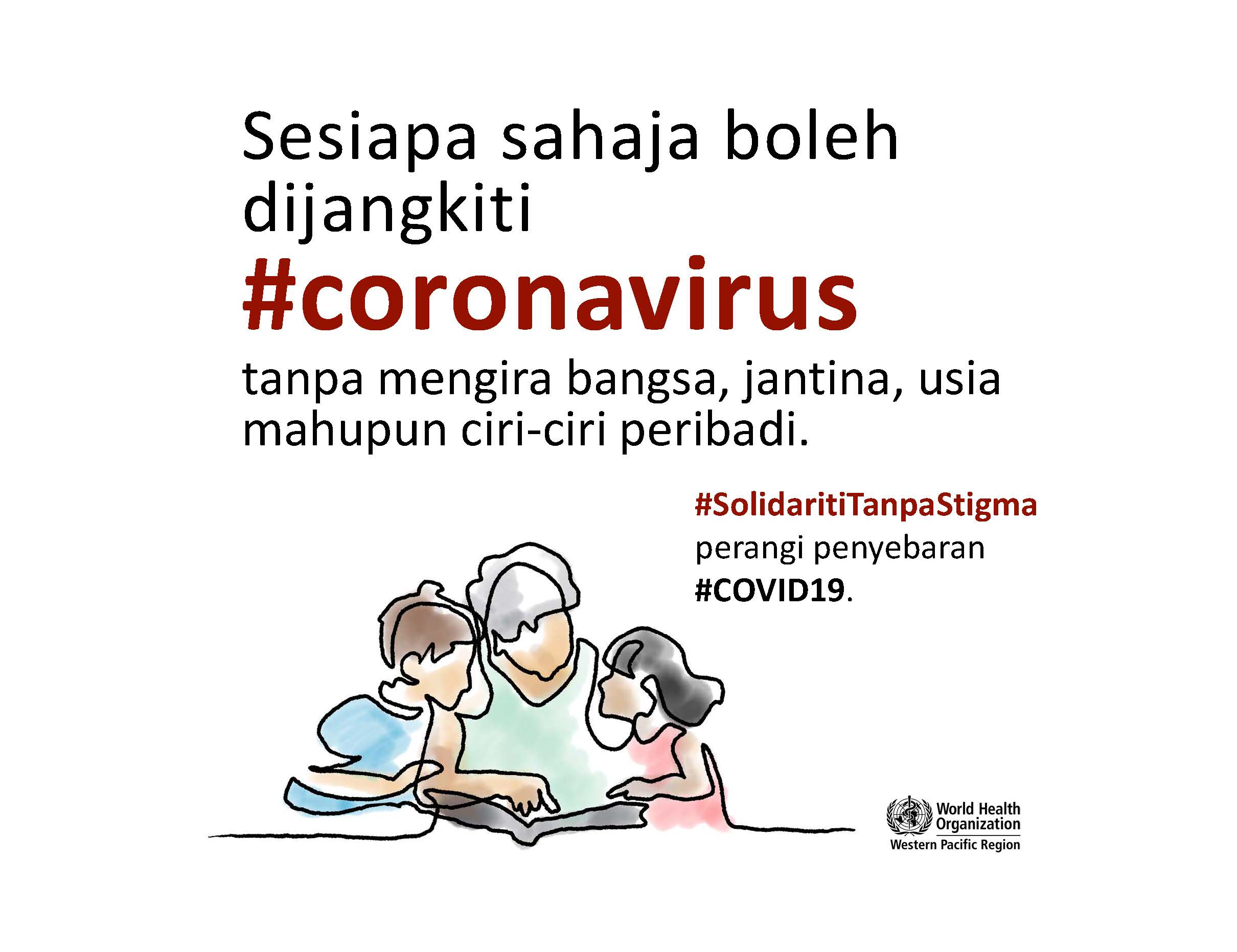 Sesiapa sahaja boleh dijangkiti

#coronavirus

tanpa mengira bangsa, jantina, usia mahupun ciri-ciri peribadi.

#SolidaritiTanpaStigma perangi penyebaran #COVID19.

World Health Organization
Western Pacific Region