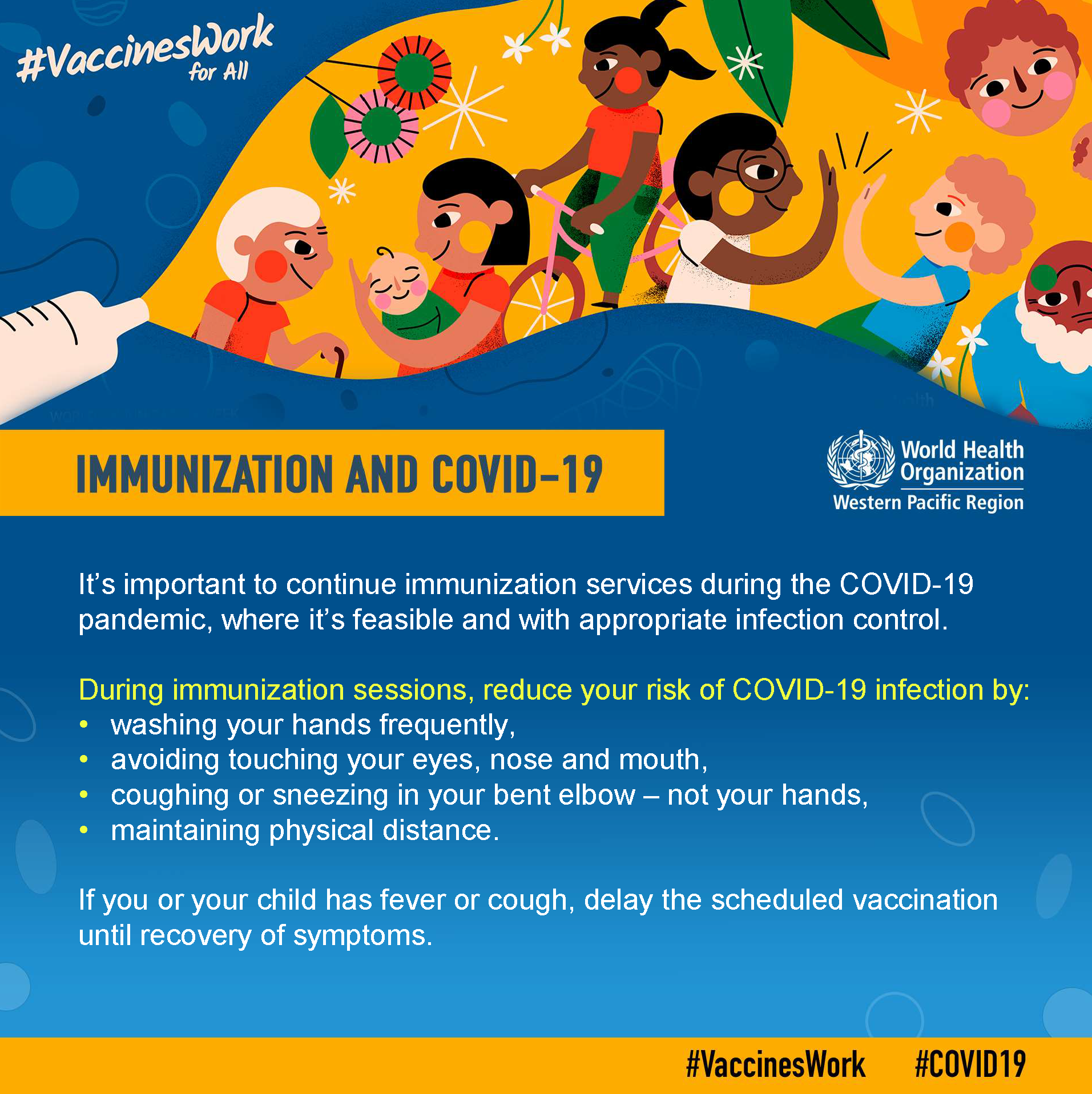 #VaccinesWork for All

IMMUNIZATION AND COVID-19

World Health Organization
Western Pacific Region

It's important to continue immunization services during the COVID-19 pandemic, where it's feasible and with appropriate infection control.

During immunization sessions, reduce your risk of COVID-19 infection by:
• washing your hands frequently,
• avoiding touching your eyes, nose and mouth,
• coughing or sneezing in your bent elbow – not your hands,
• maintaining physical distance.

If you or your child has fever or cough, delay the scheduled vaccination until recovery of symptoms.

#VaccinesWork #COVID19