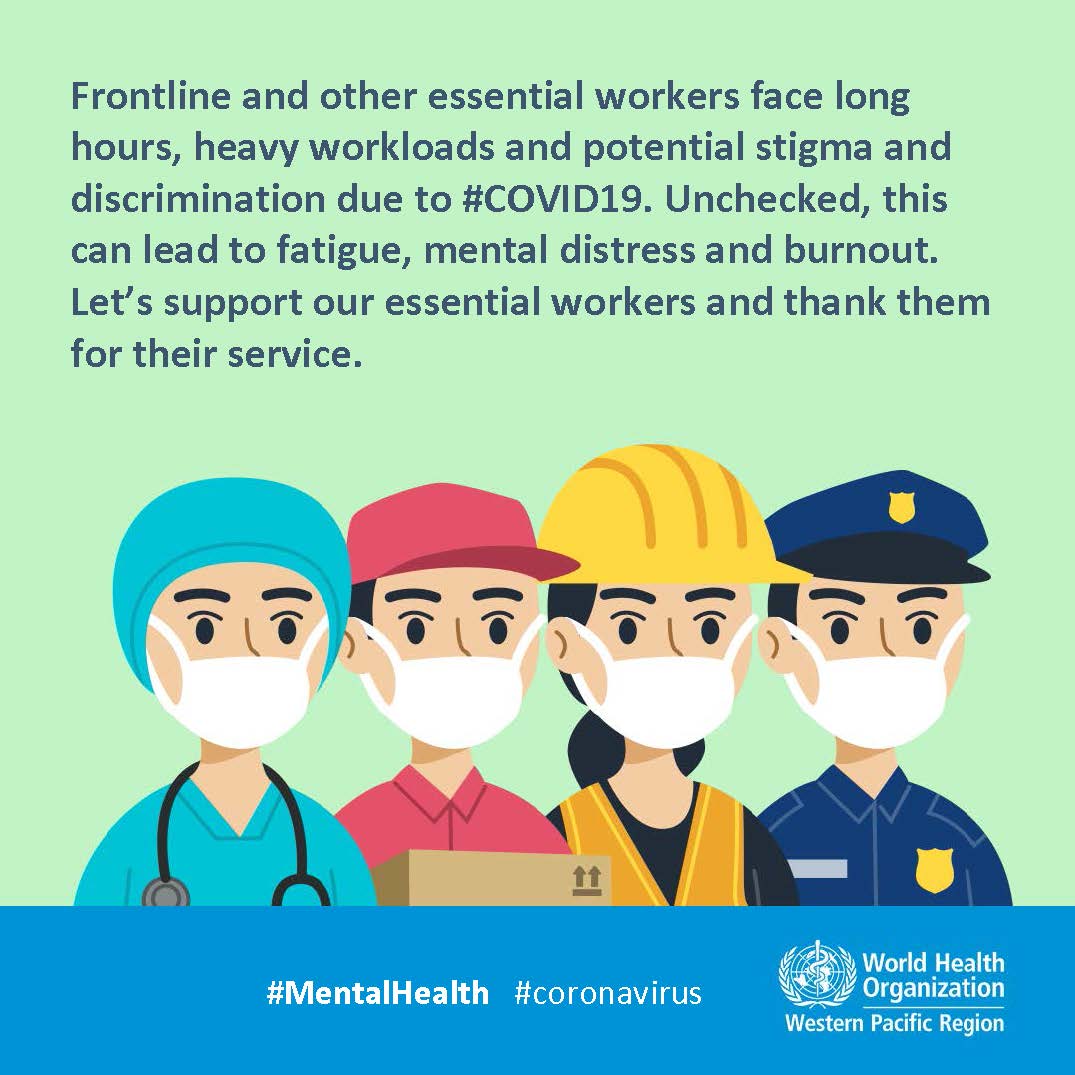 Frontline and other essential workers face long hours, heavy workloads and potential stigma and discrimination due to #COVID19. Unchecked, this can lead to fatigue, mental distress and burnout. Let's support our essential workers and thank them for their service.

#MentalHealth #coronavirus

World Health Organization
Western Pacific Region