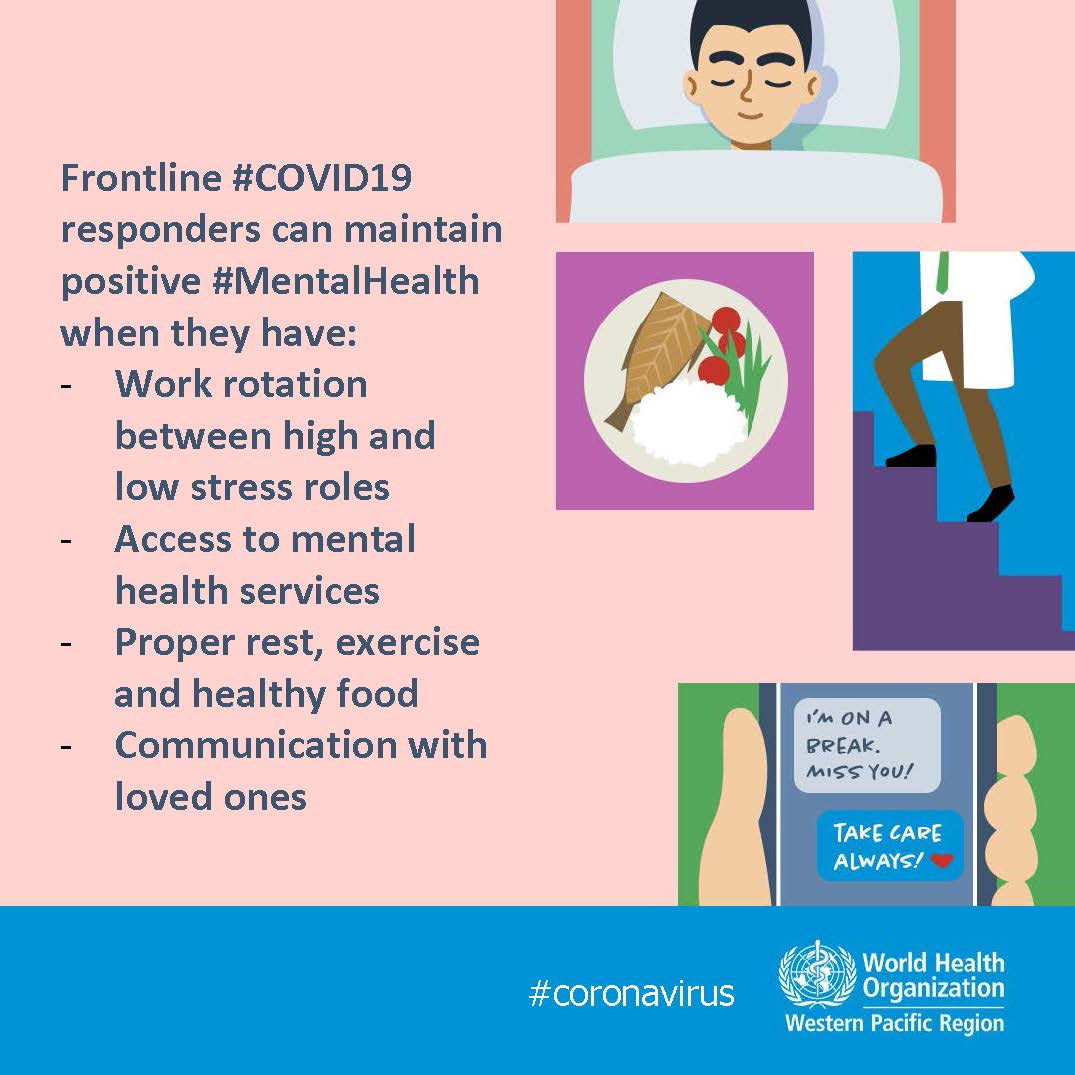 Frontline #COVID19 responders can maintain positive #MentalHealth when they have:
- Work rotation between high and low stress roles
- Access to mental health services
- Proper rest, exercise and healthy food
- Communication with loved ones

I'M ON A BREAK. MISS YOU!

TAKE CARE ALWAYS!

#coronavirus

World Health Organization
Western Pacific Region