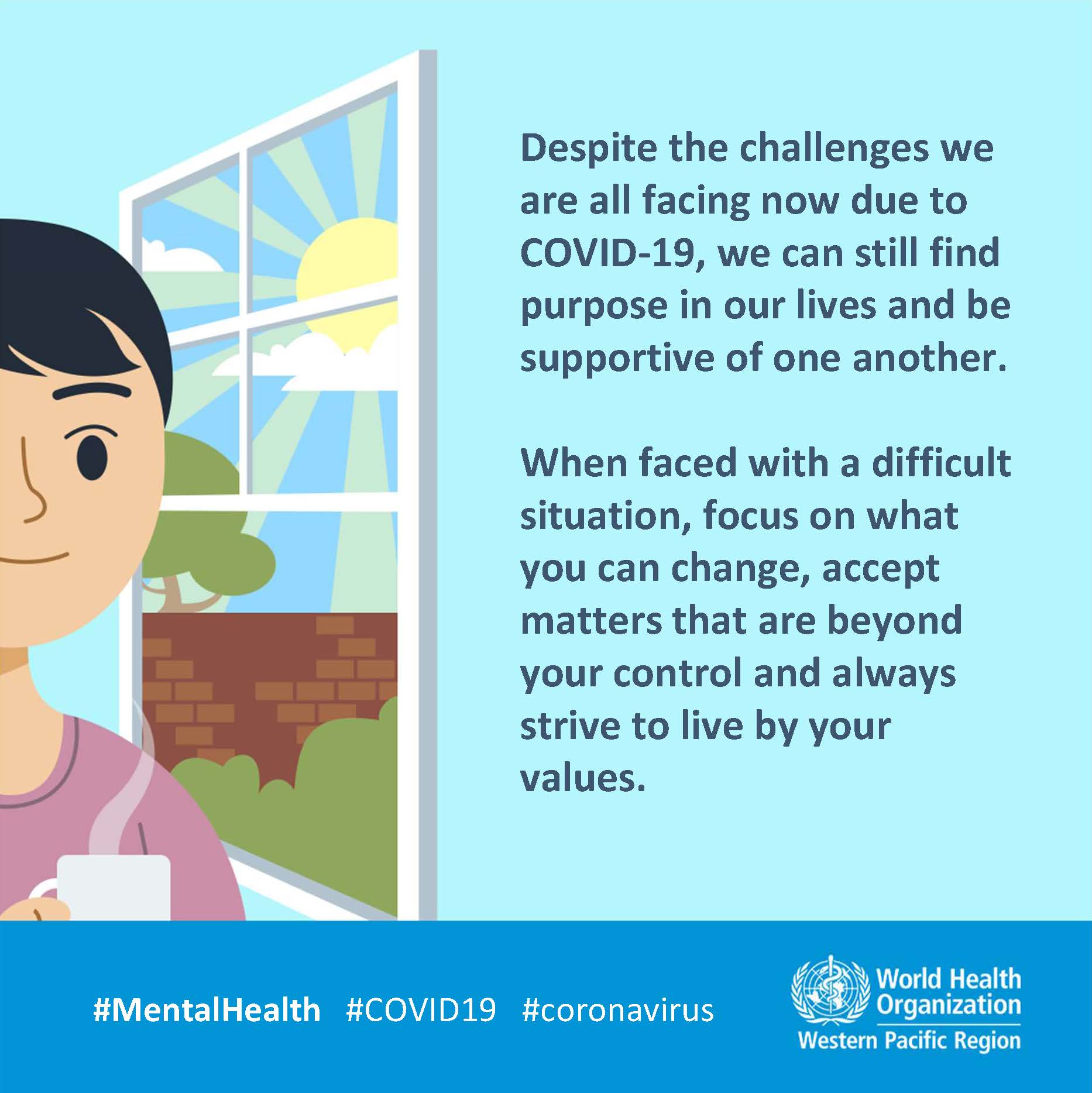 Despite the challenges we are all facing now due to COVID-19, we can still find purpose in our lives and be supportive of one another.

When faced with a difficult situation, focus on what you can change, accept matters that are beyond your control and always strive to live by your values.

#MentalHealth #COVID19 #coronavirus

World Health Organization
Western Pacific Region