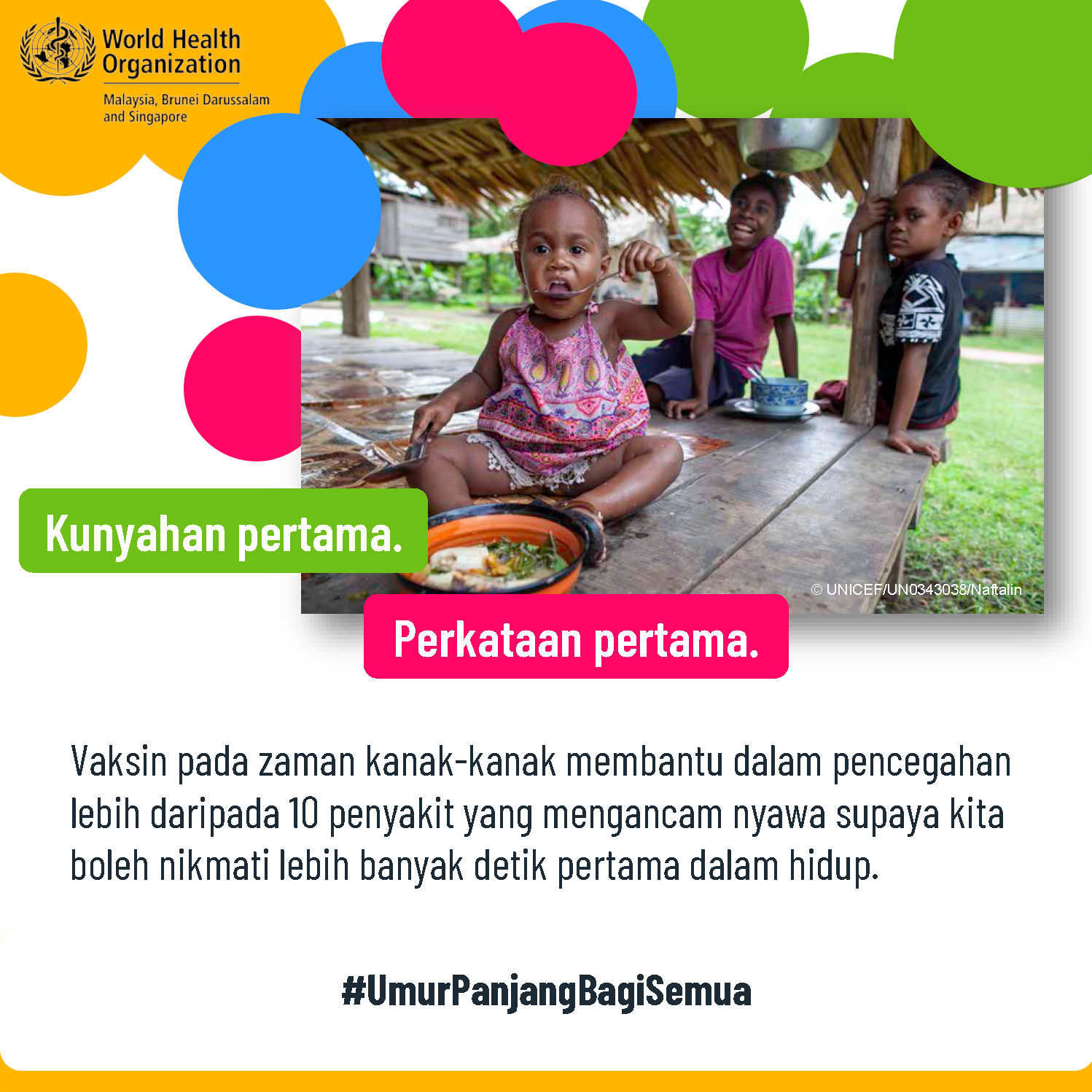 World Health Organization
Malaysia, Brunei Darussalam and Singapore

Kunyahan pertama.

© UNICEF/UN0343038/Naftalin

Perkataan pertama.

Vaksin pada zaman kanak-kanak membantu dalam pencegahan lebih daripada 10 penyakit yang mengancam nyawa supaya kita boleh nikmati lebih banyak detik pertama dalam hidup.

#UmurPanjangBagiSemua