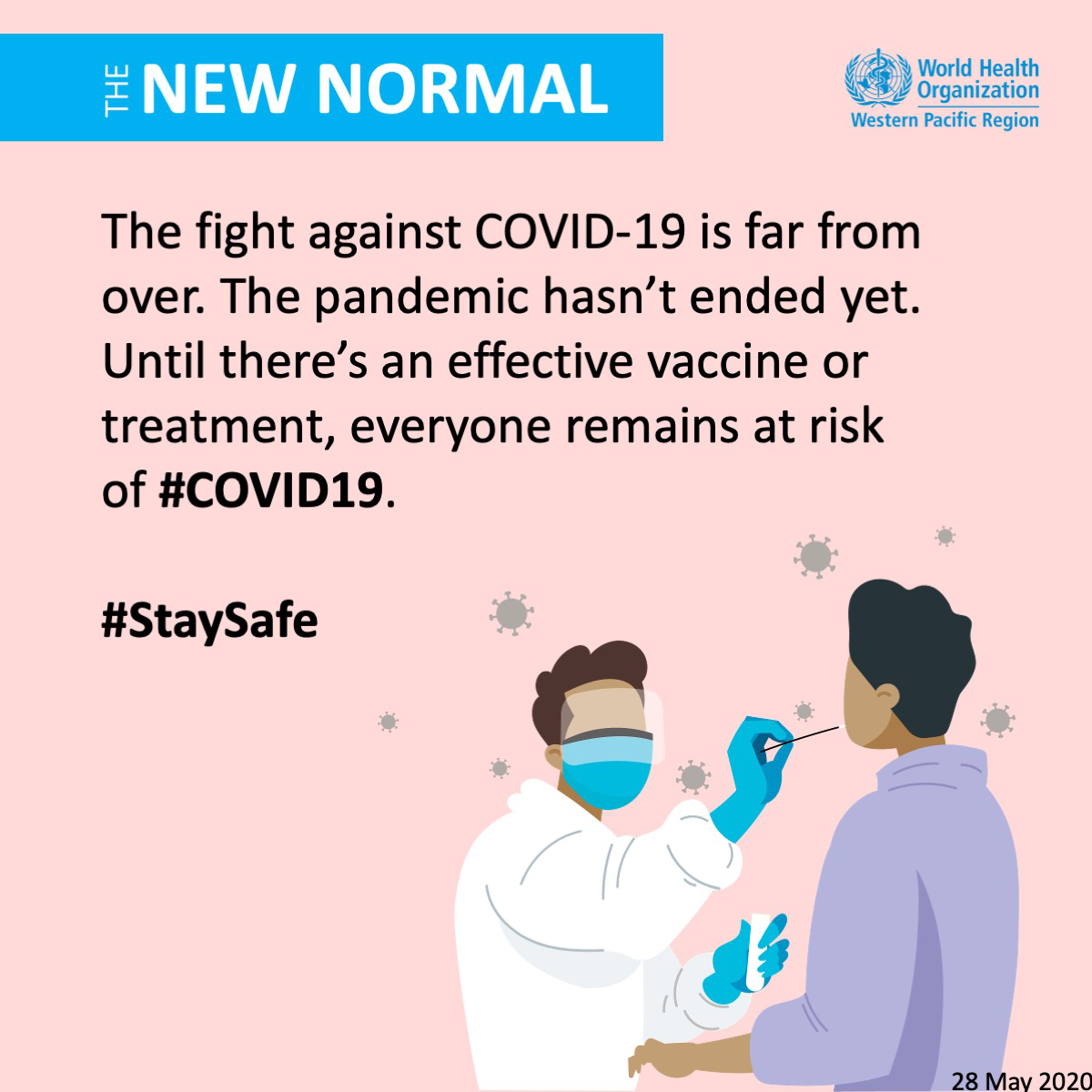 THE NEW NORMAL

World Health Organization
Western Pacific Region

The fight against COVID-19 is far from over. The pandemic hasn't ended yet. Until there's an effective vaccine or treatment, everyone remains at risk of #COVID19.

#StaySafe

28 May 2020