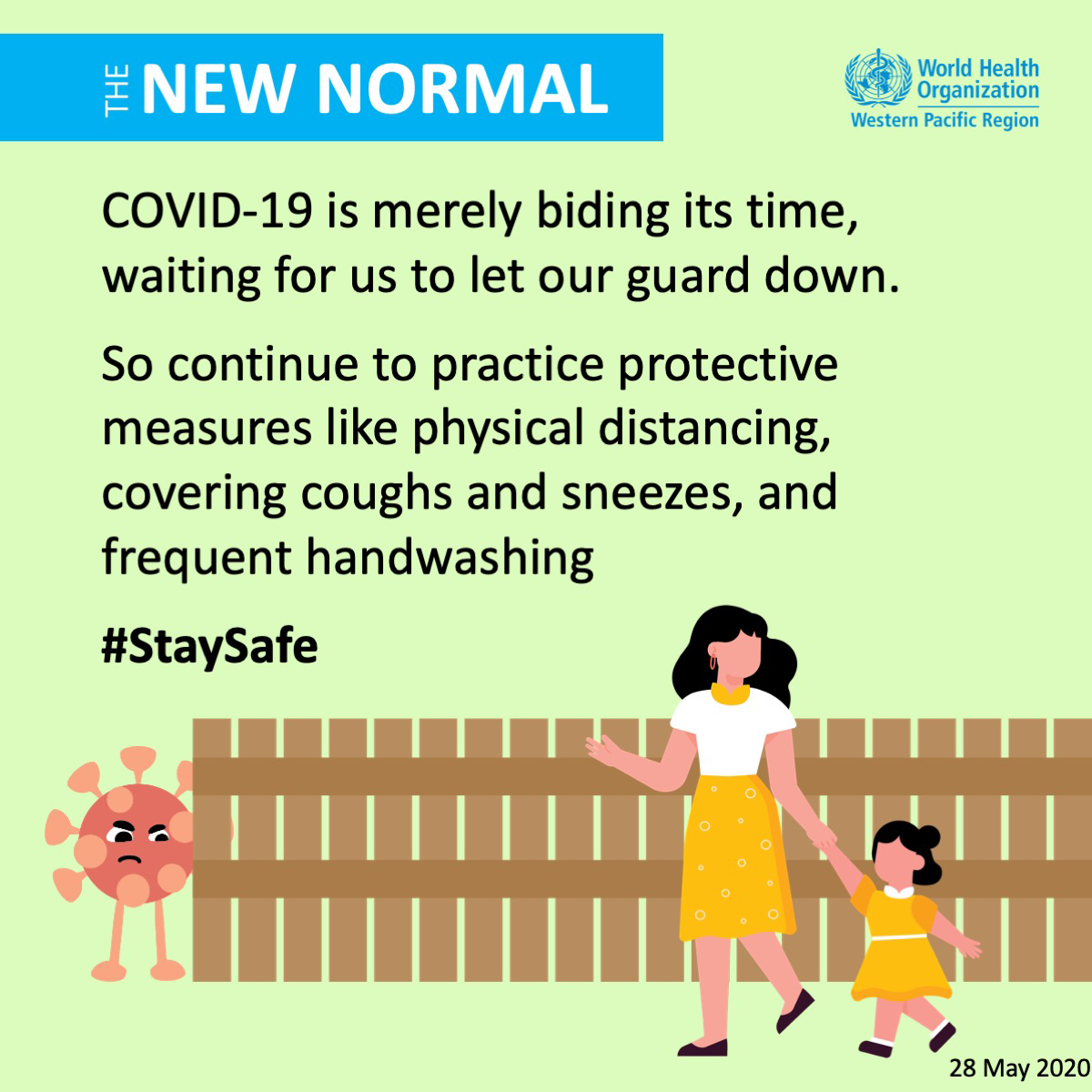 THE NEW NORMAL

World Health Organization
Western Pacific Region

COVID-19 is merely biding its time, waiting for us to let our guard down.

So continue to practice protective measures like physical distancing, covering coughs and sneezes, and frequent handwashing

#StaySafe

28 May 2020