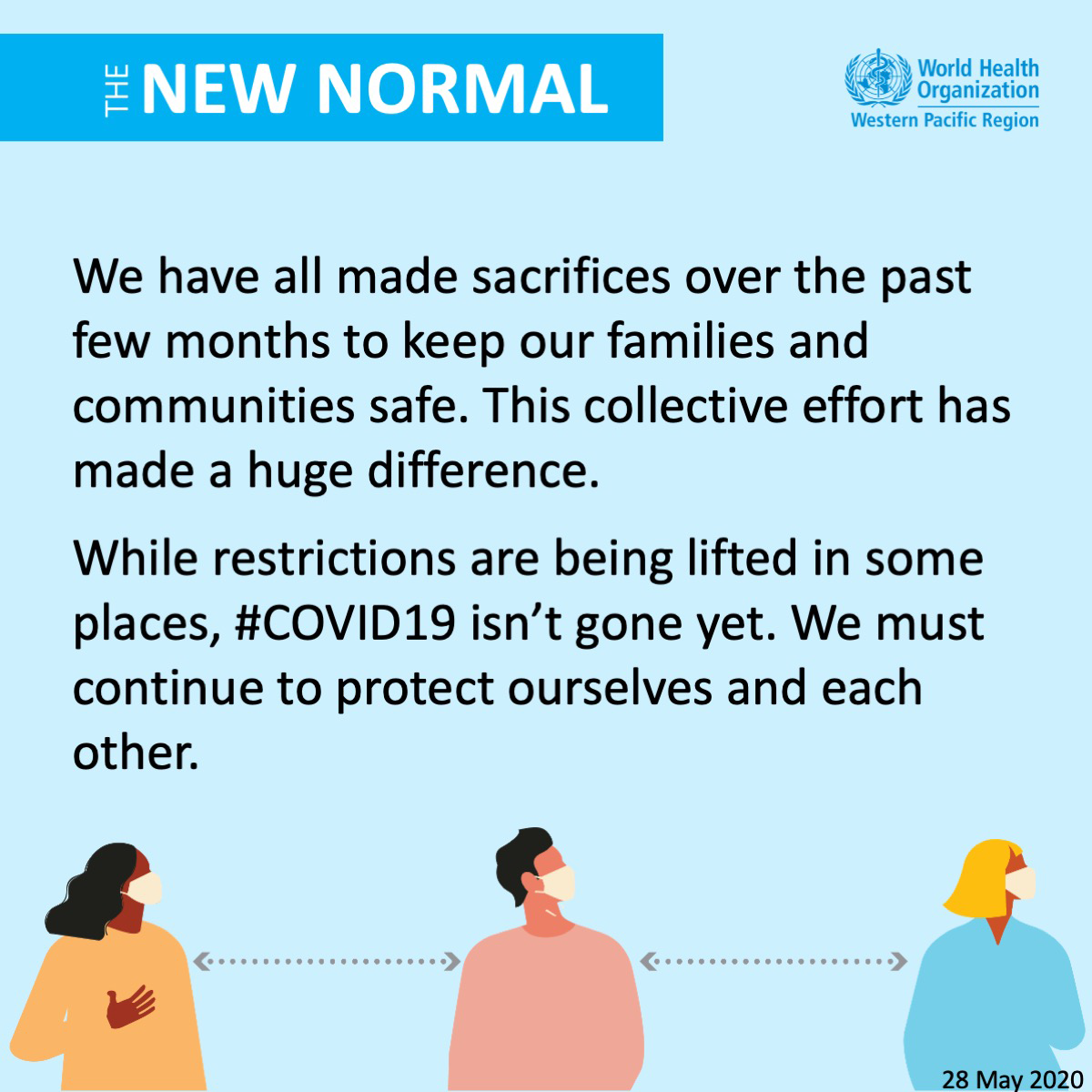 THE NEW NORMAL

World Health Organization
Western Pacific Region

We have all made sacrifices over the past few months to keep our families and communities safe. This collective effort has made a huge difference.

While restrictions are being lifted in some places, #COVID19 isn't gone yet. We must continue to protect ourselves and each other.

28 May 2020