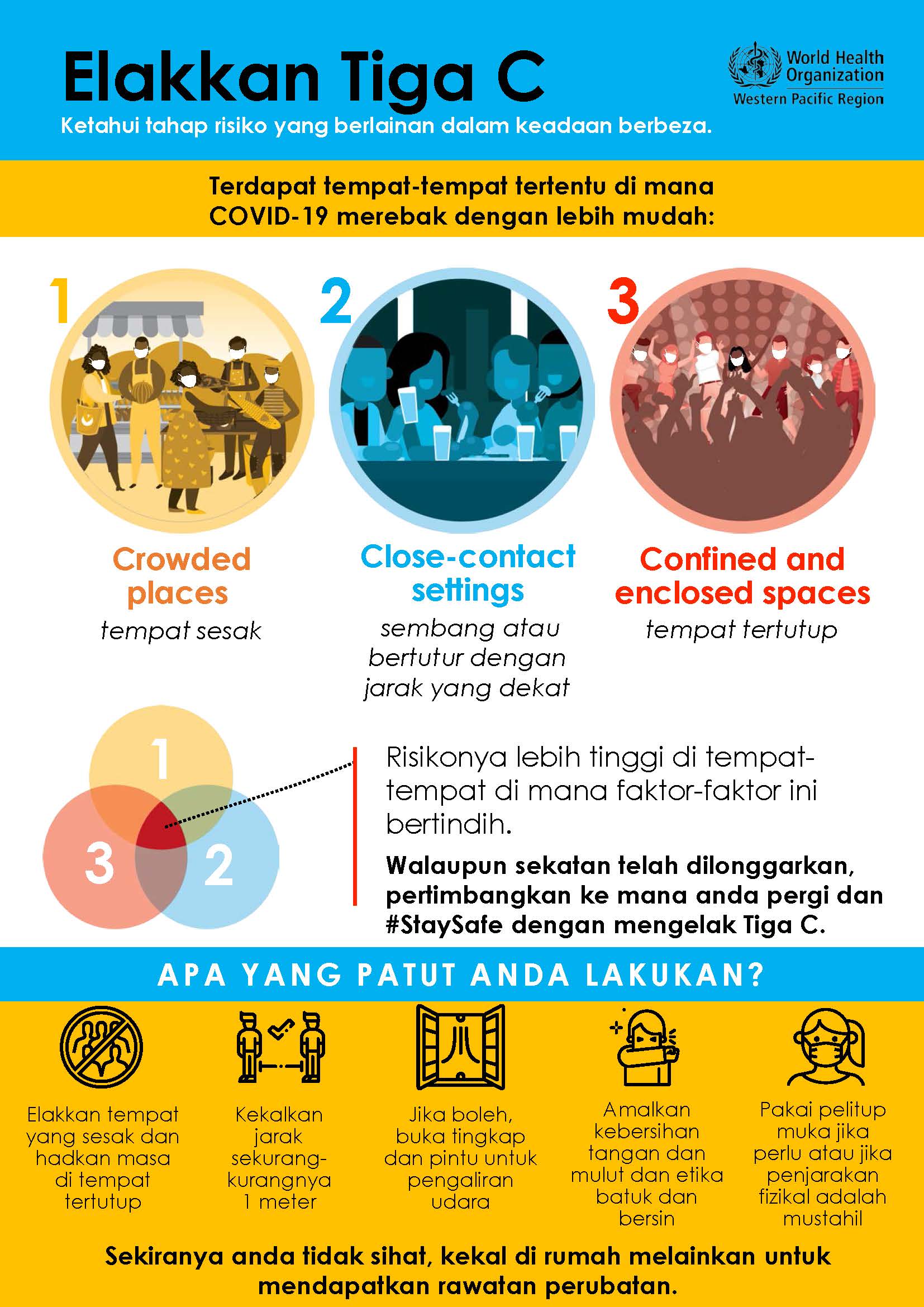 Elakkan Tiga C

Ketahui tahap risiko yang berlainan dalam keadaan berbeza.

World Health Organization
Western Pacific Region

Terdapat tempat-tempat tertentu di mana COVID-19 merebak dengan lebih mudah:

1

Crowded places

tempat sesak

2

Close-contact settings

sembang atau bertutur dengan jarak yang dekat

3

Confined and enclosed spaces

tempat tertutup

1
3
2

Risikonya lebih tinggi di tempat-tempat di mana faktor-faktor ini bertindih.

Walaupun sekatan telah dilonggarkan, pertimbangkan ke mana anda pergi dan #StaySafe dengan mengelak Tiga C.

APA YANG PATUT ANDA LAKUKAN?

Elakkan tempat yang sesak dan hadkan masa di tempat tertutup

Kekalkan jarak sekurang-kurangnya 1 meter

Jika boleh, buka tingkap dan pintu untuk pengaliran udara

Amalkan kebersihan tangan dan mulut dan etika batuk dan bersin

Pakai pelitup muka jika perlu atau jika penjarakan fizikal adalah mustahil

Sekiranya anda tidak sihat, kekal di rumah melainkan untuk mendapatkan rawatan perubatan.