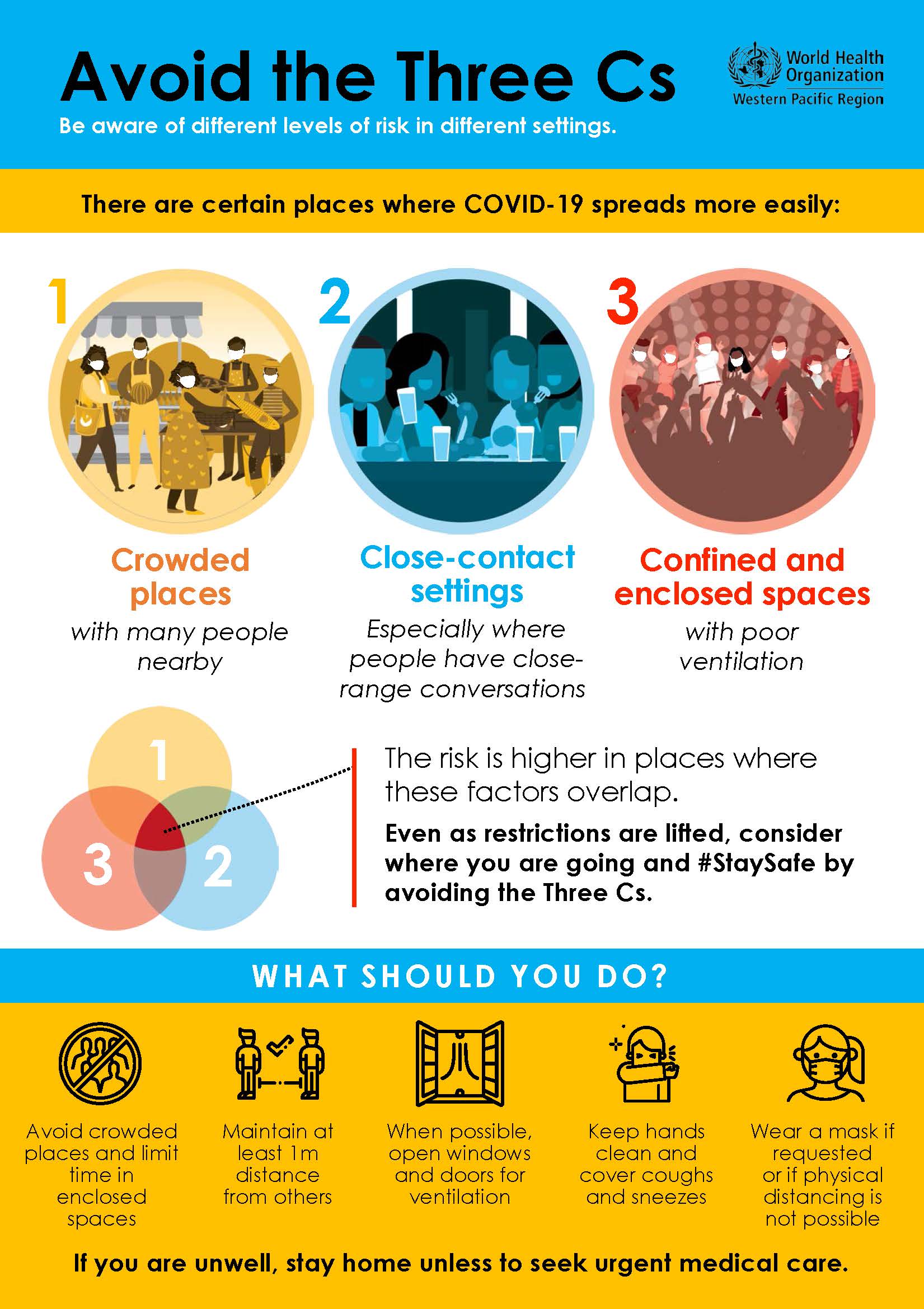 Avoid the Three Cs

Be aware of different levels of risk in different settings.

World Health Organization
Western Pacific Region

There are certain places where COVID-19 spreads more easily:

1
Crowded places
with many people nearby

2
Close-contact settings
Especially where people have close-range conversations

3
Confined and enclosed spaces
with poor ventilation

1
3
2

The risk is higher in places where these factors overlap.

Even as restrictions are lifted, consider where you are going and #StaySafe by avoiding the Three Cs.

WHAT SHOULD YOU DO?

Avoid crowded places and limit time in enclosed spaces

Maintain at least 1m distance from others

When possible, open windows and doors for ventilation

Keep hands clean and cover coughs and sneezes

Wear a mask if requested or if physical distancing is not possible

If you are unwell, stay home unless to seek urgent medical care.