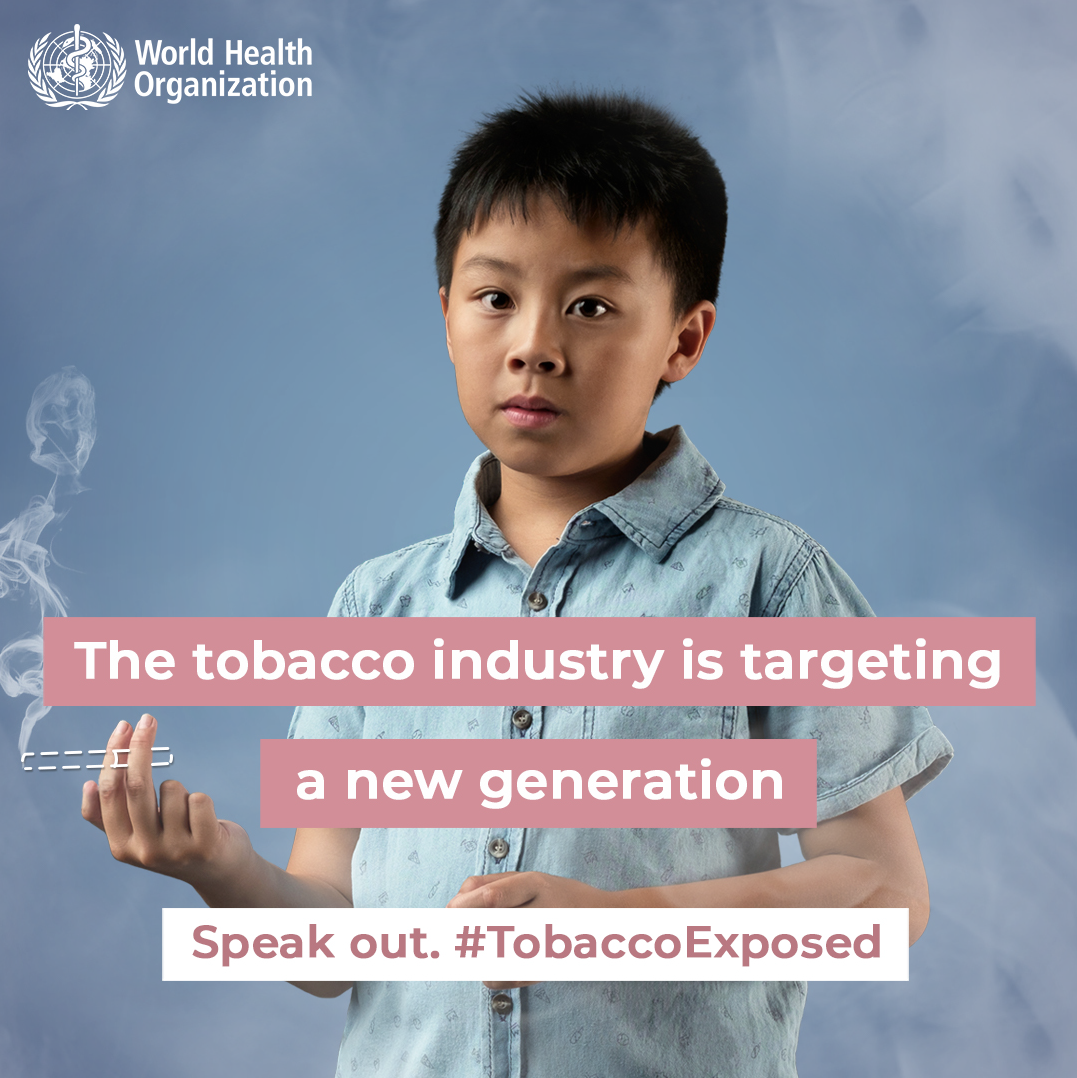 World Health Organization

The tobacco industry is targeting a new generation

Speak out. #TobaccoExposed