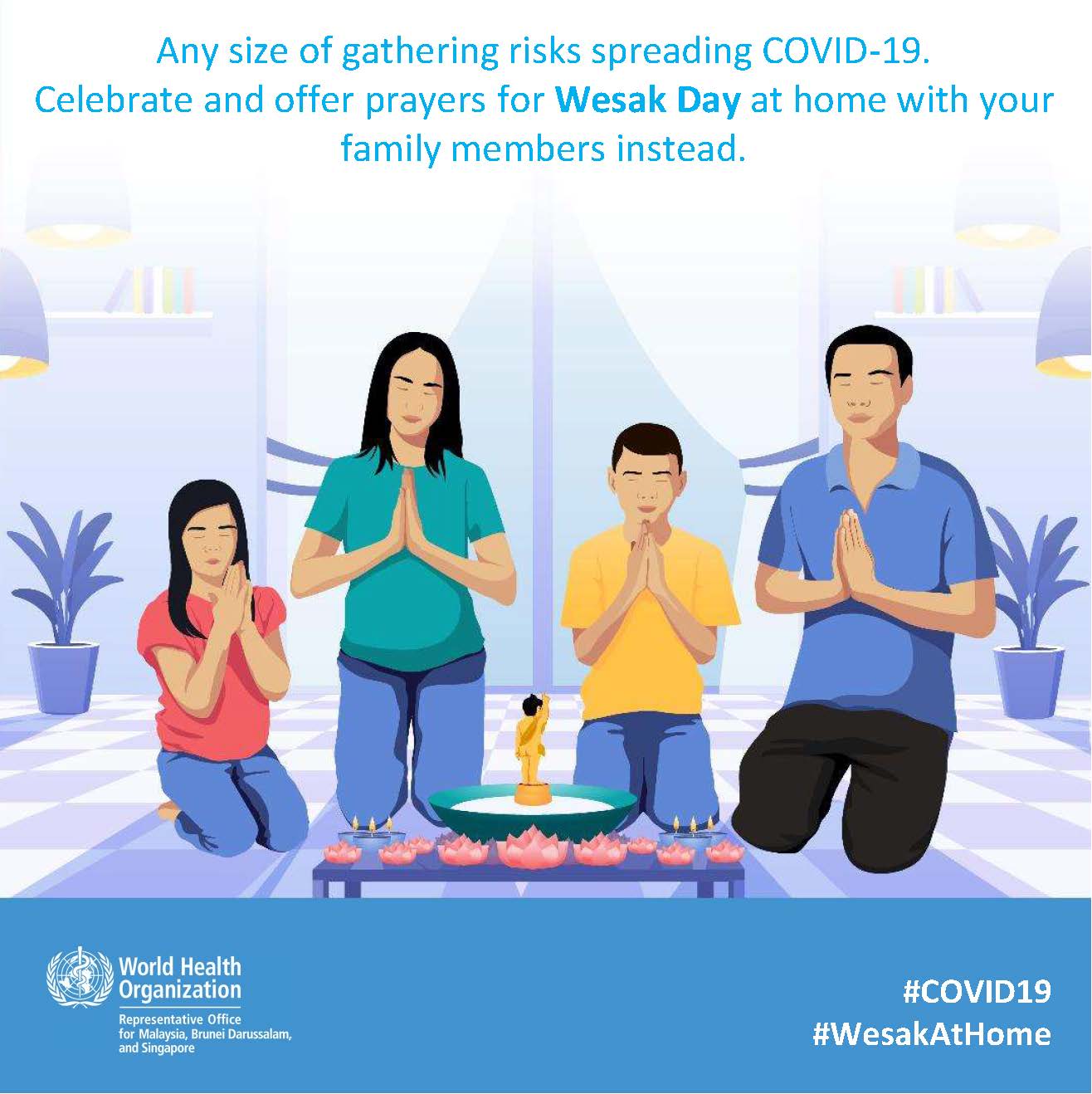 Any size of gathering risks spreading COVID-19. Celebrate and offer prayers for Wesak Day at home with your family members instead.

World Health Organization
Representative Office for Malaysia, Brunei Darussalam, and Singapore

#COVID19
#WesakAtHome