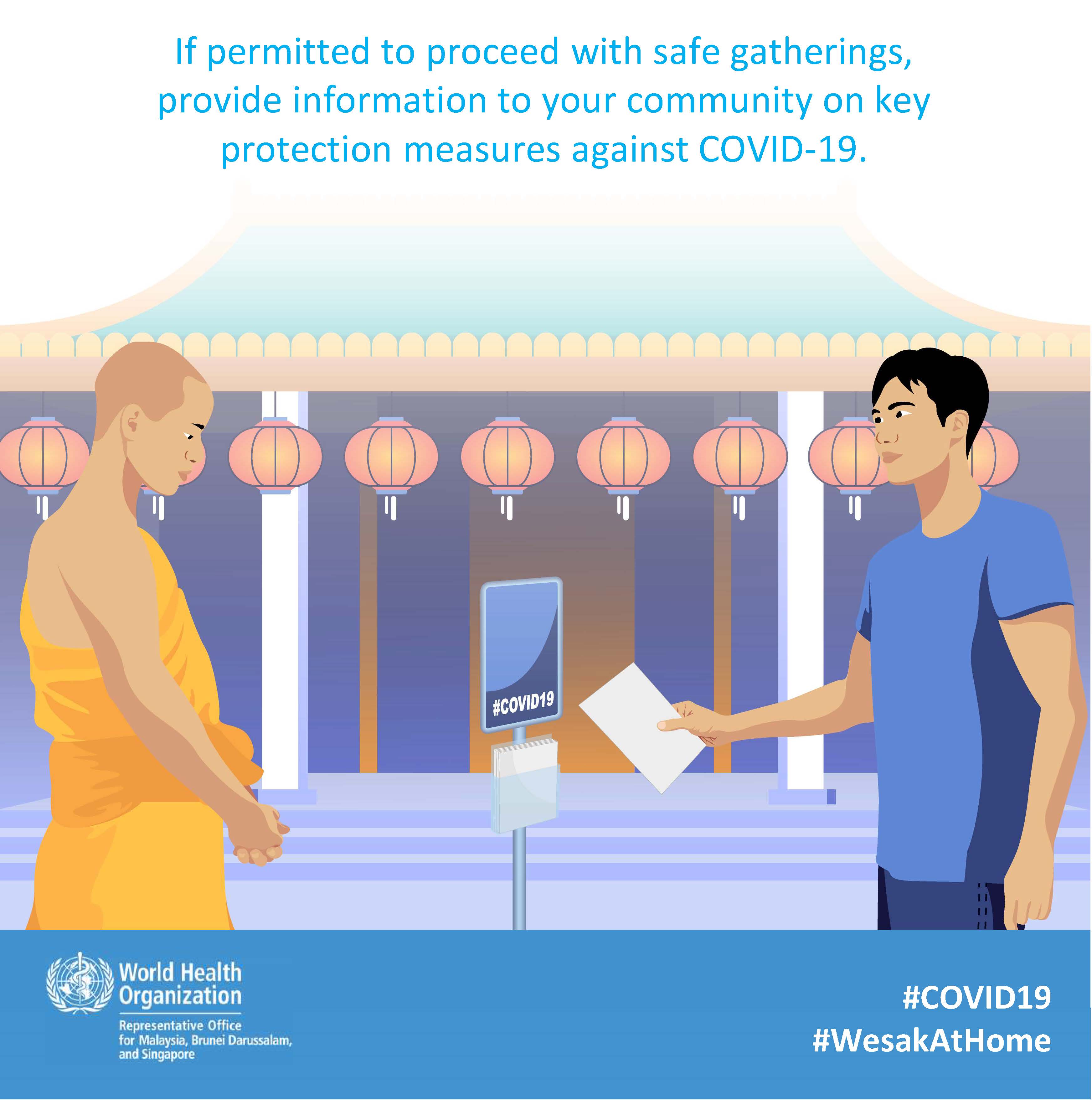 If permitted to proceed with safe gatherings, provide information to your community on key protection measures against COVID-19.

#COVID19

World Health Organization
Representative Office for Malaysia, Brunei Darussalam, and Singapore

#COVID19
#WesakAtHome