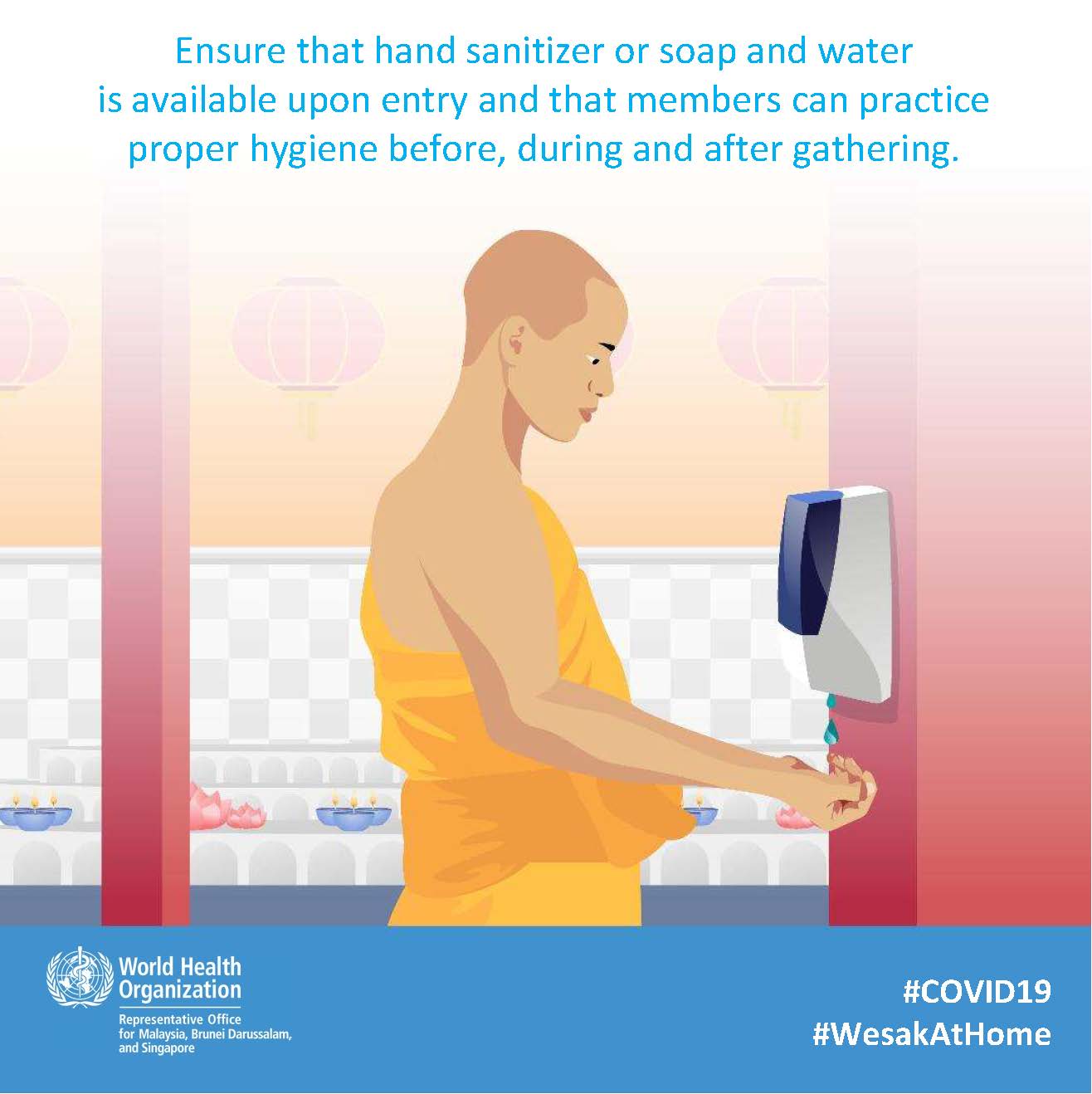 Ensure that hand sanitizer or soap and water is available upon entry and that members can practice proper hygiene before, during and after gathering.

World Health Organization
Representative Office for Malaysia, Brunei Darussalam, and Singapore

#COVID19
#WesakAtHome