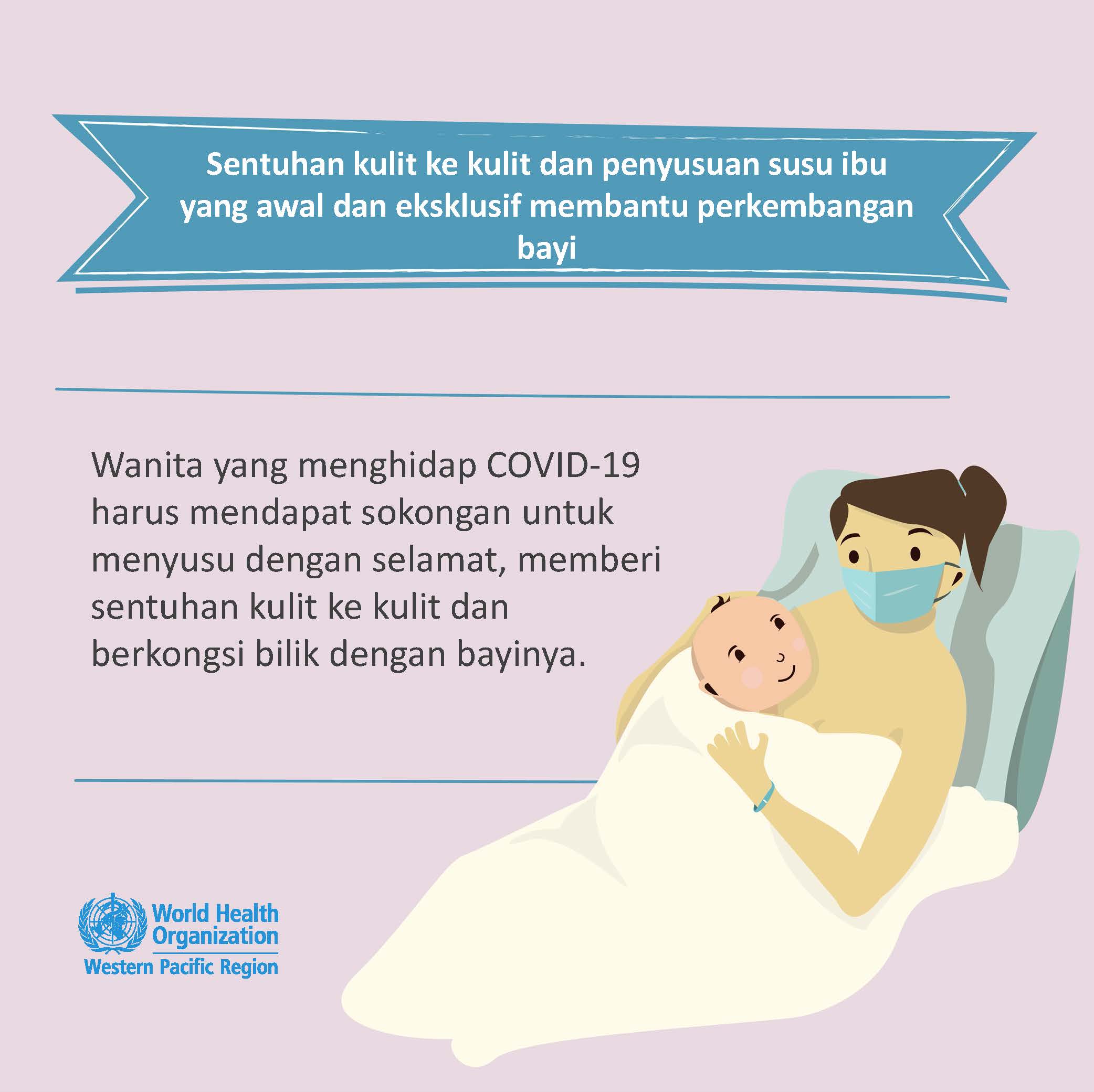 Sentuhan kulit ke kulit dan penyusuan susu ibu yang awal dan eksklusif membantu perkembangan bayi

Wanita yang menghidap COVID-19 harus mendapat sokongan untuk menyusu dengan selamat, memberi sentuhan kulit ke kulit dan berkongsi bilik dengan bayinya.

World Health Organization
Western Pacific Region