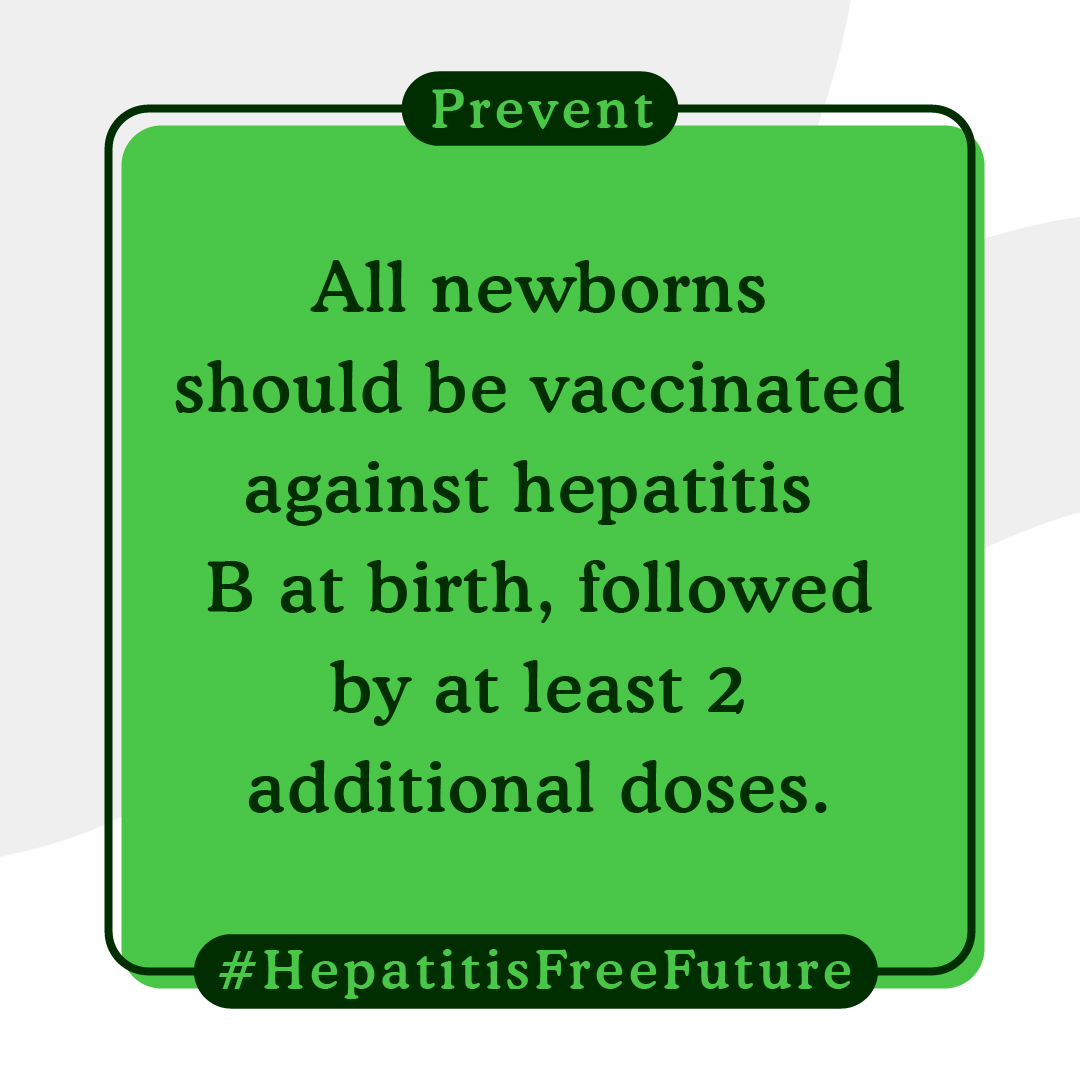 Prevent

All newborns should be vaccinated against hepatitis B at birth, followed by at least 2 additional doses.

#HepatitisFreeFuture