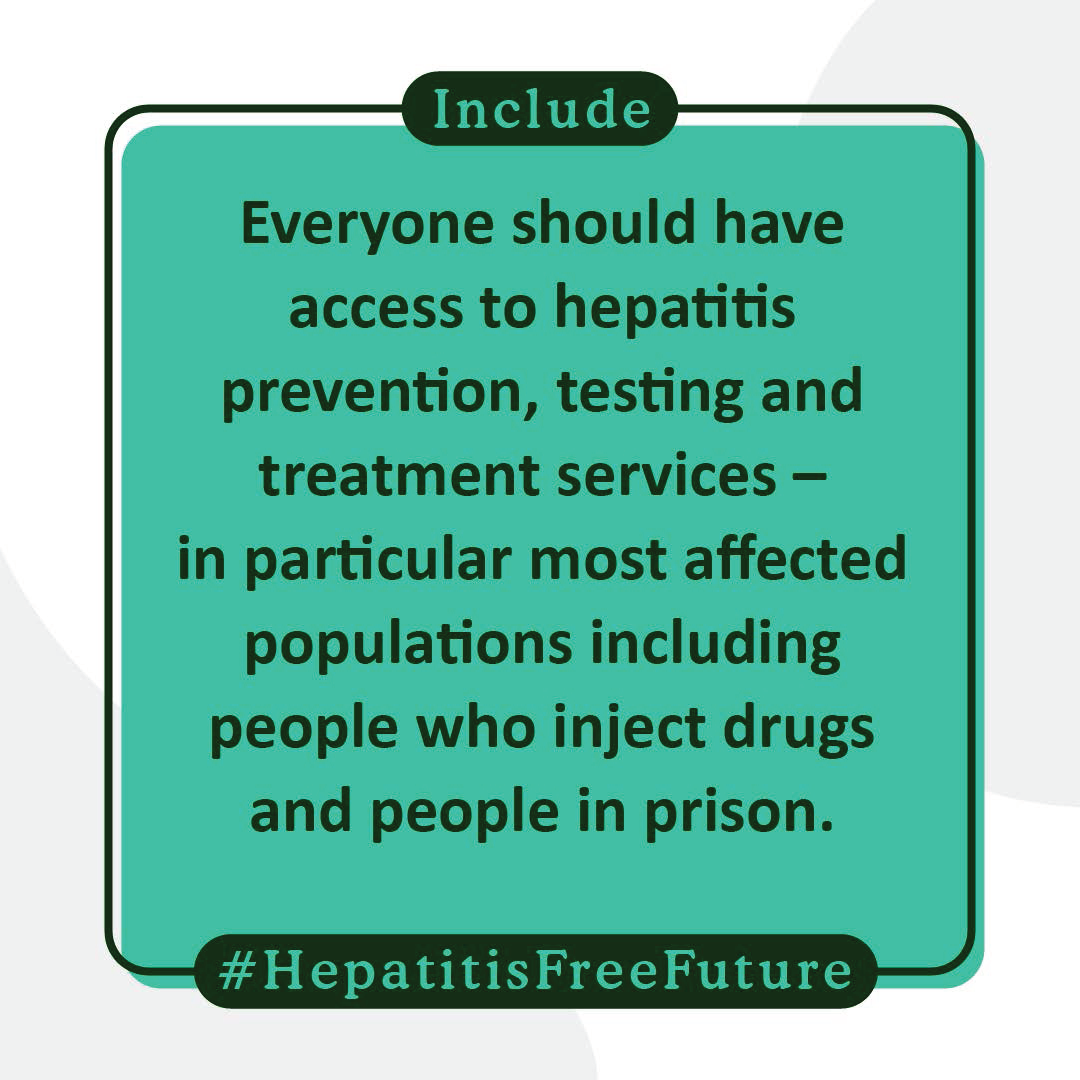 Include

Everyone should have access to hepatitis prevention, testing and treatment services – in particular most affected populations including people who inject drugs and people in prison.

#HepatitisFreeFuture