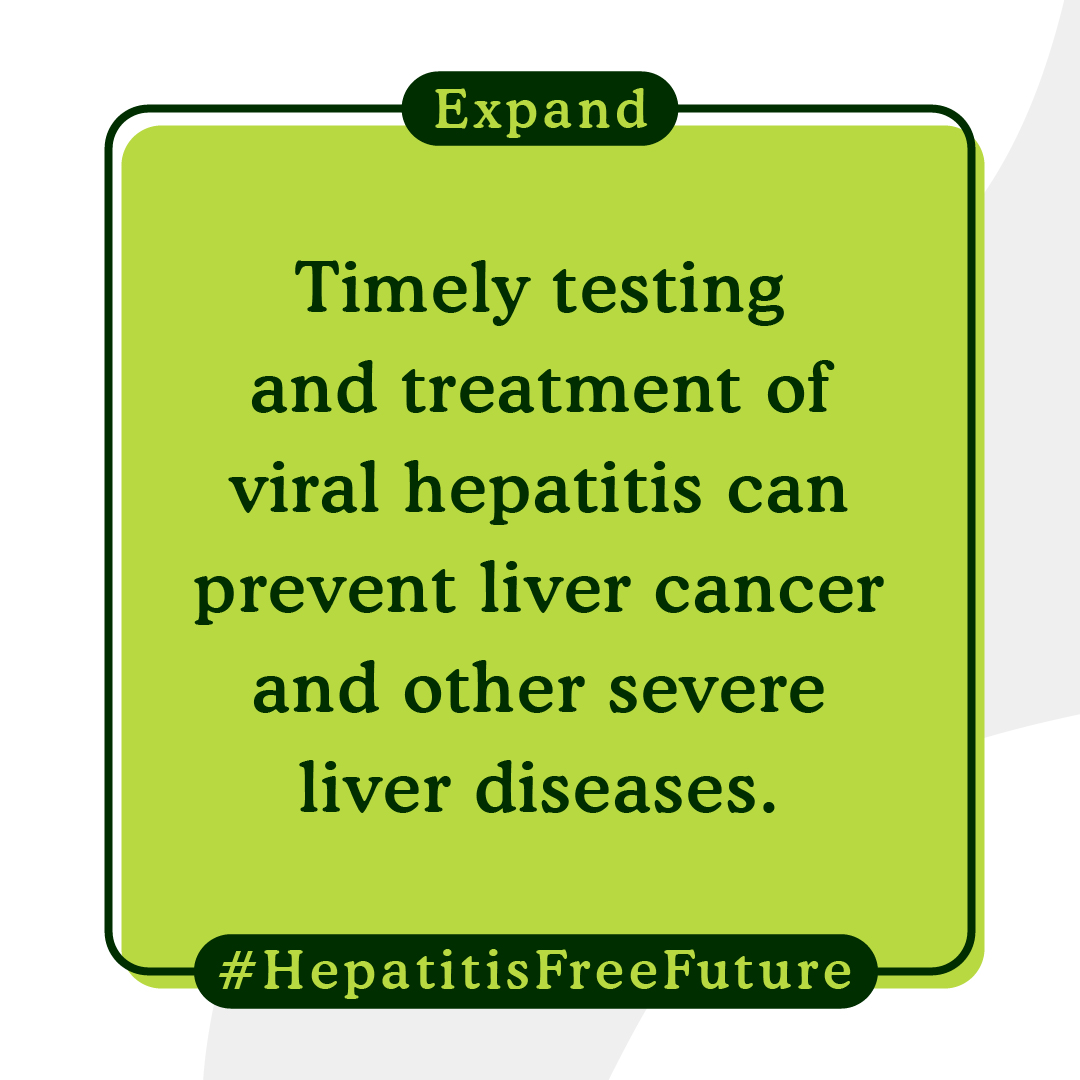 Expand

Timely testing and treatment of viral hepatitis can prevent liver cancer and other severe liver diseases.

#HepatitisFreeFuture