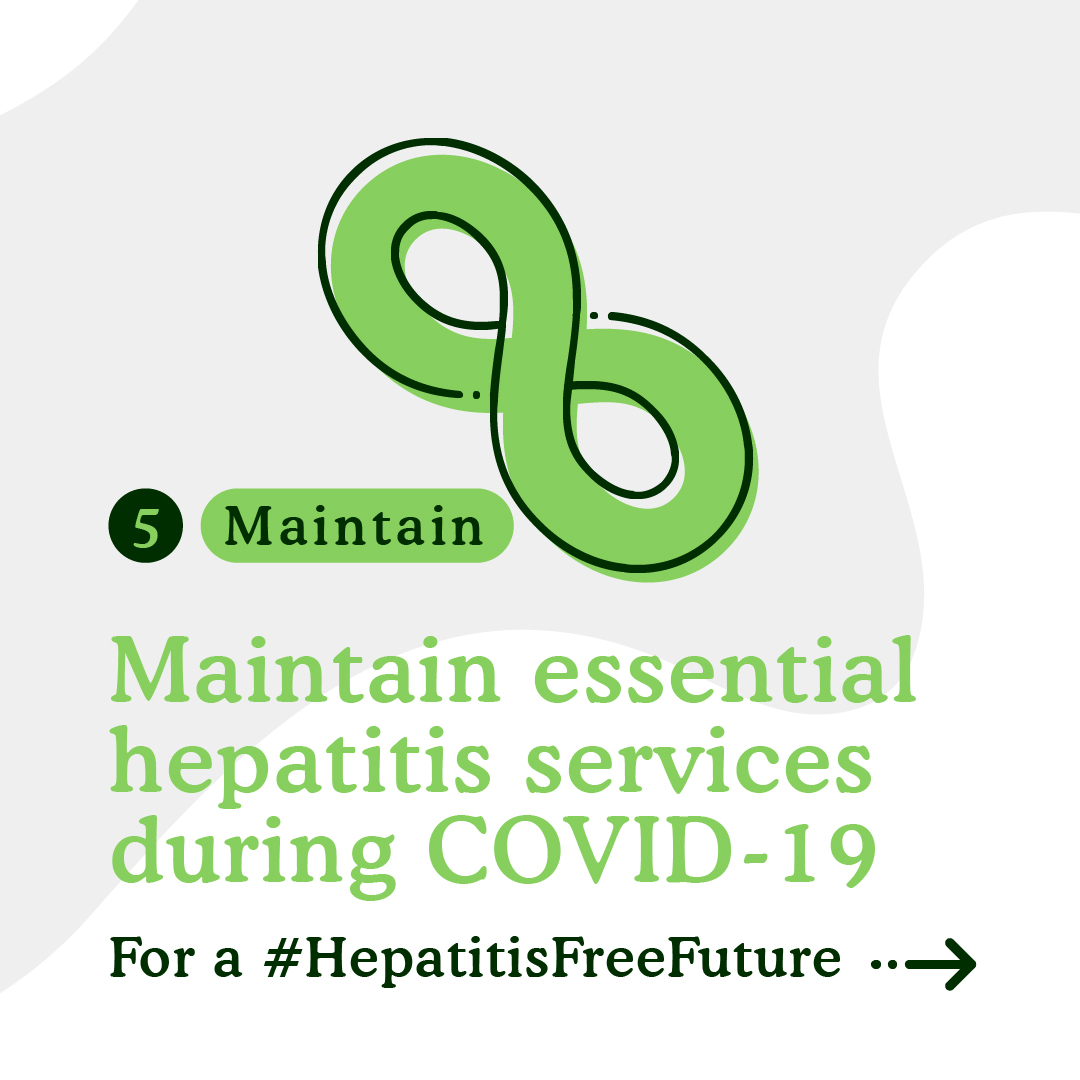 5 Maintain

Maintain essential hepatitis services during COVID-19

For a #HepatitisFreeFuture