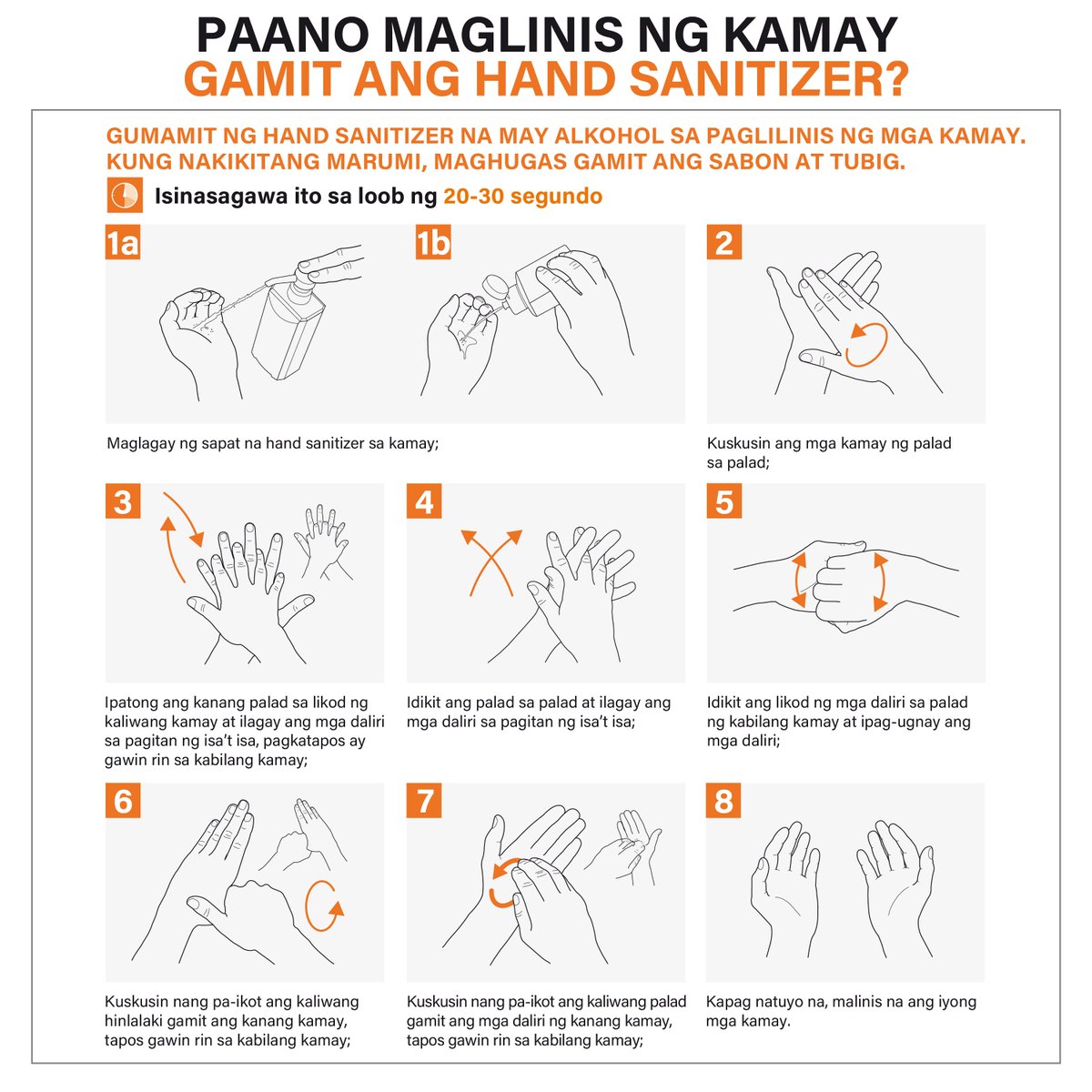 PAANO MAGLINIS NG KAMAY
GAMIT ANG HAND SANITIZER?

GUMAMIT NG HAND SANITIZER NA MAY ALKOHOL SA PAGLILINIS NG MGA KAMAY. KUNG NAKIKITANG MARUMI, MAGHUGAS GAMIT ANG SABON AT TUBIG.

Isinasagawa ito sa loob ng 20-30 segundo

1a

1b

Maglagay ng sapat na hand sanitizer sa kamay;

2

Kuskusin ang mga kamay ng palad sa palad;

3

Ipatong ang kanang palad sa likod ng kaliwang kamay at ilagay ang mga daliri sa pagitan ng isa't isa, pagkatapos ay gawin rin sa kabilang kamay;

4

Idikit ang palad sa palad at ilagay ang mga daliri sa pagitan ng isa't isa;

5

Idikit ang likod ng mga daliri sa palad ng kabilang kamay at ipag-ugnay ang mga daliri;

6

Kuskusin nang pa-ikot ang kaliwang hinlalaki gamit ang kanang kamay, tapos gawin rin sa kabilang kamay;

7

Kuskusin nang pa-ikot ang kaliwang palad gamit ang mga daliri ng kanang kamay, tapos gawin rin sa kabilang kamay;

8

Kapag natuyo na, malinis na ang iyong mga kamay.