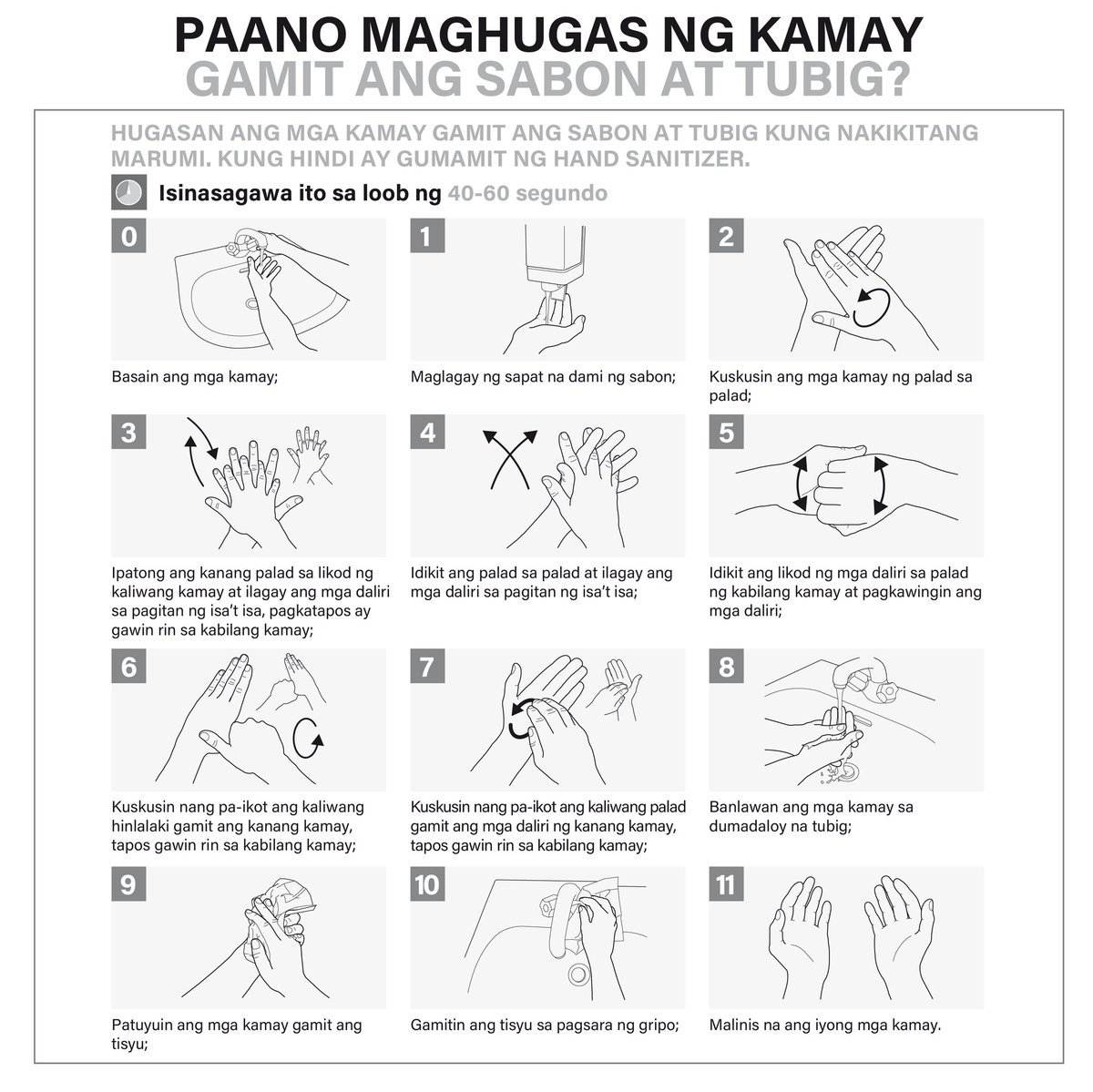 PAANO MAGHUGAS NG KAMAY
GAMIT ANG SABON AT TUBIG?

HUGASAN ANG MGA KAMAY GAMIT ANG SABON AT TUBIG KUNG NAKIKITANG MARUMI. KUNG HINDI AY GUMAMIT NG HAND SANITIZER.

Isinasagawa ito sa loob ng 40-60 segundo

0

Basain ang mga kamay;

1

Maglagay ng sapat na dami ng sabon;

2

Kuskusin ang mga kamay ng palad sa palad;

3

Ipatong ang kanang palad sa likod ng kaliwang kamay at ilagay ang mga daliri sa pagitan ng isa't isa, pagkatapos ay gawin rin sa kabilang kamay;

4

Idikit ang palad sa palad at ilagay ang mga daliri sa pagitan ng isa't isa;

5

Idikit ang likod ng mga daliri sa palad ng kabilang kamay at pagkawingin ang mga daliri;

6

Kuskusin nang pa-ikot ang kaliwang hinlalaki gamit ang kanang kamay, tapos gawin rin sa kabilang kamay;

7

Kuskusin nang pa-ikot ang kaliwang palad gamit ang mga daliri ng kanang kamay, tapos gawin rin sa kabilang kamay;

8

Banlawan ang mga kamay sa dumadaloy na tubig;

9

Patuyuin ang mga kamay gamit ang tisyu;

10

Gamitin ang tisyu sa pagsara ng gripo;

11

Malinis na ang iyong mga kamay.