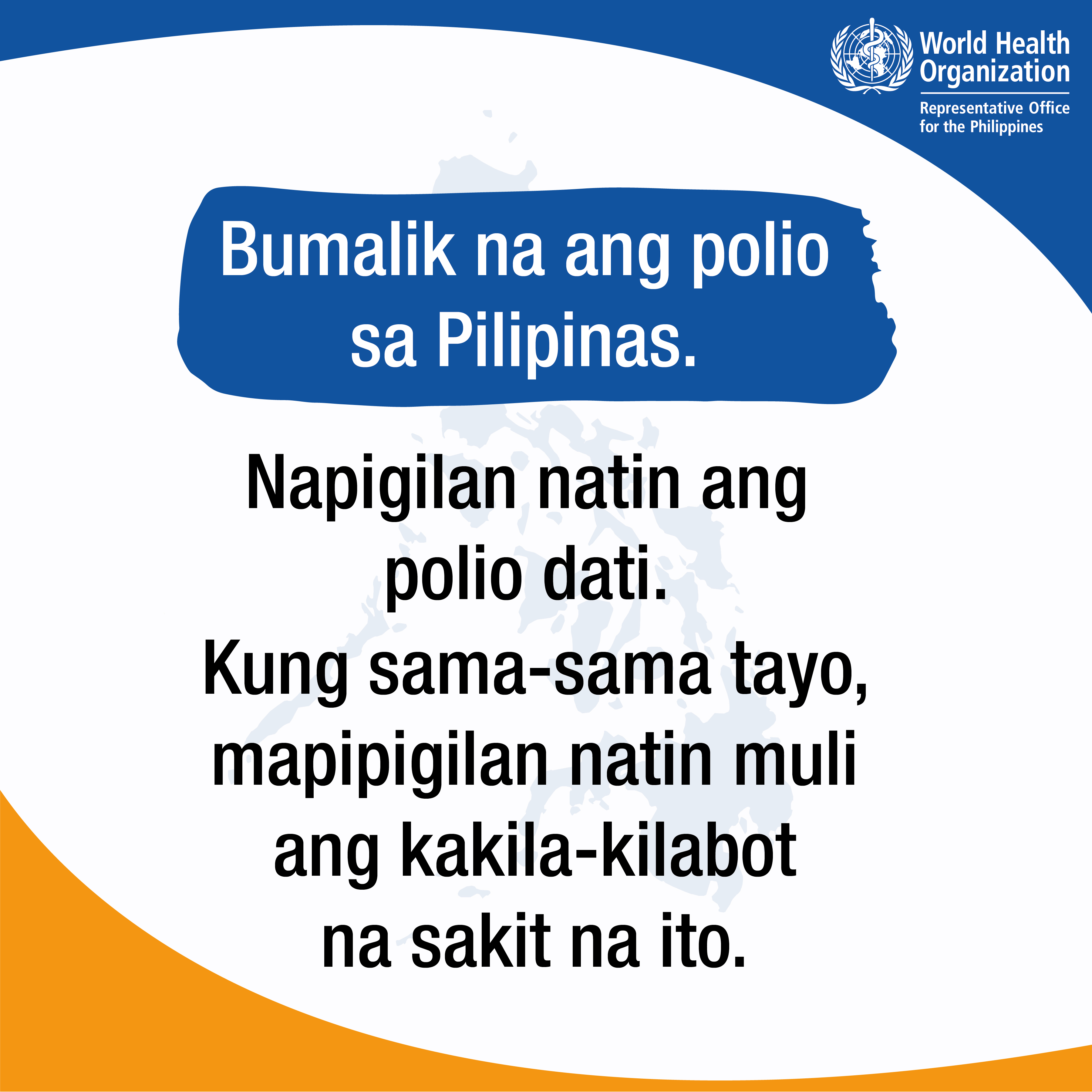 World Health Organization
Representative Office for the Philippines

Bumalik na ang polio sa Pilipinas.

Napigilan natin ang polio dati.
Kung sama-sama tayo, mapipigilan natin muli ang kakila-kilabot na sakit na ito.