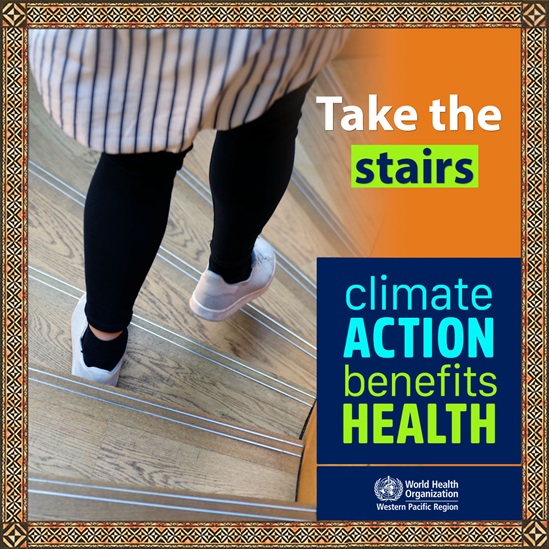 Take the stairs

climate ACTION benefits HEALTH

World Health Organization
Western Pacific Region