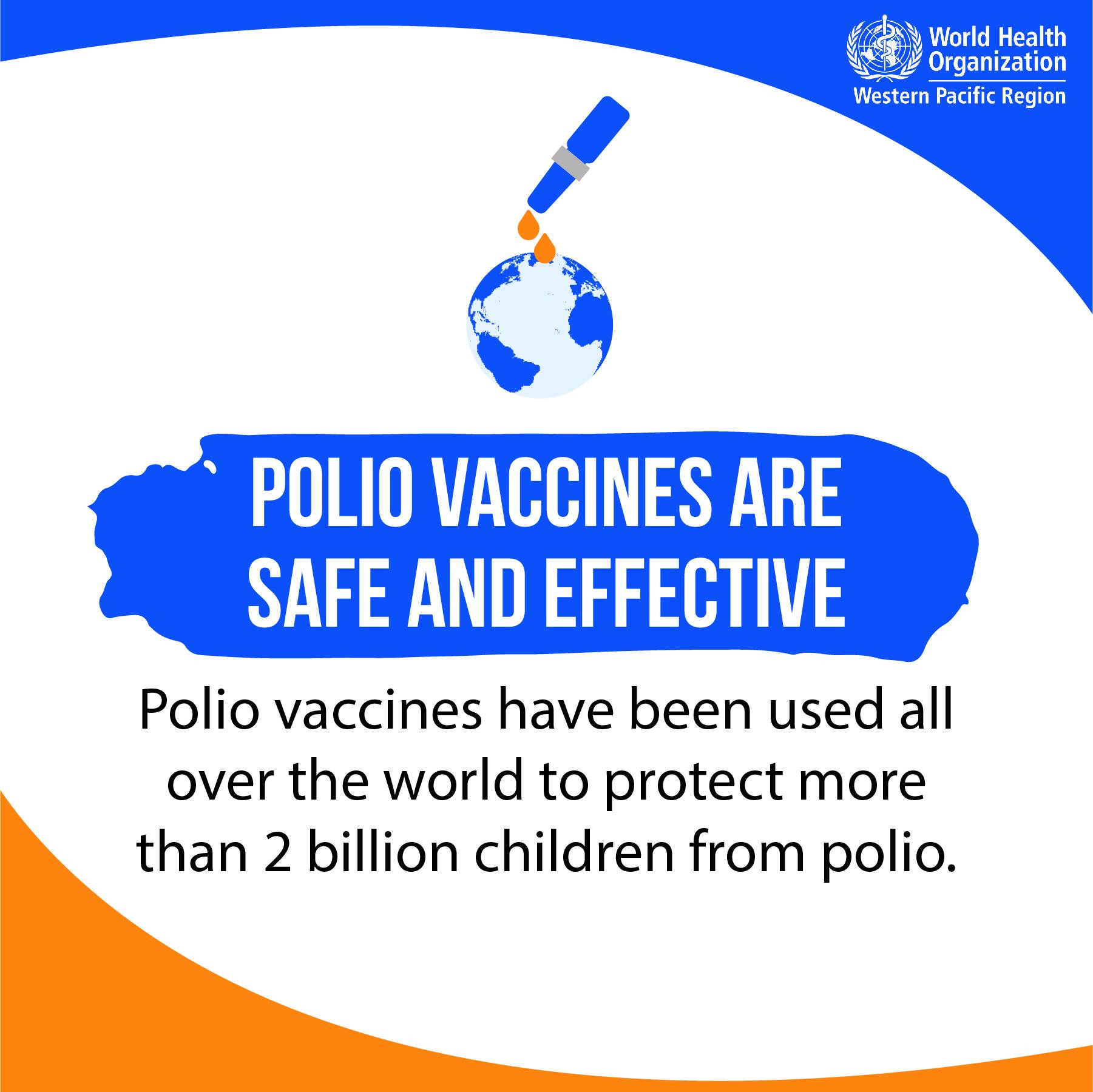 World Health Organization
Western Pacific Region

POLIO VACCINES ARE SAFE AND EFFECTIVE

Polio vaccines have been used all over the world to protect more than 2 billion children from polio.