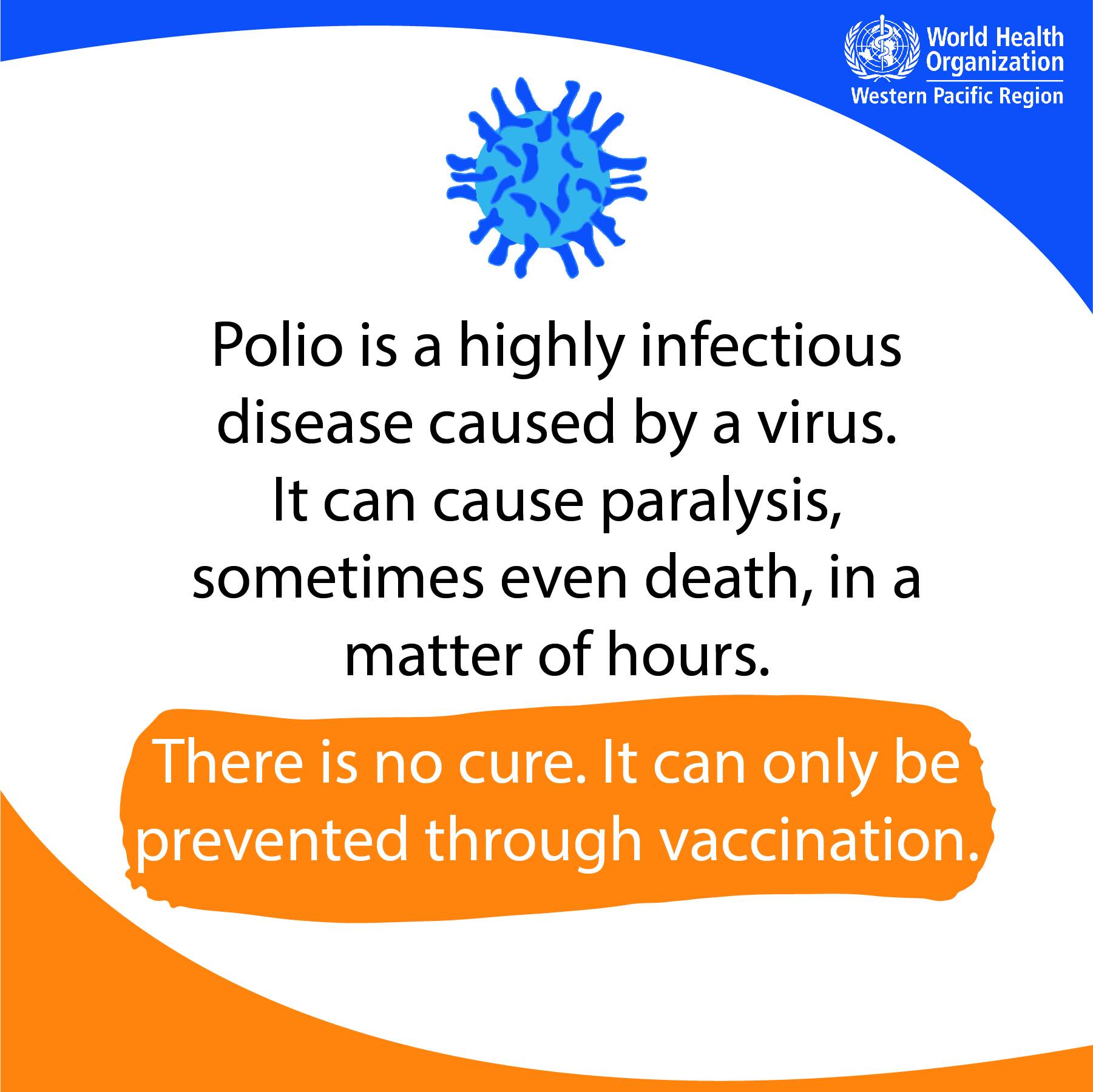 World Health Organization
Western Pacific Region

Polio is a highly infectious disease caused by a virus. It can cause paralysis, sometimes even death, in a matter of hours.

There is no cure. It can only be prevented through vaccination.