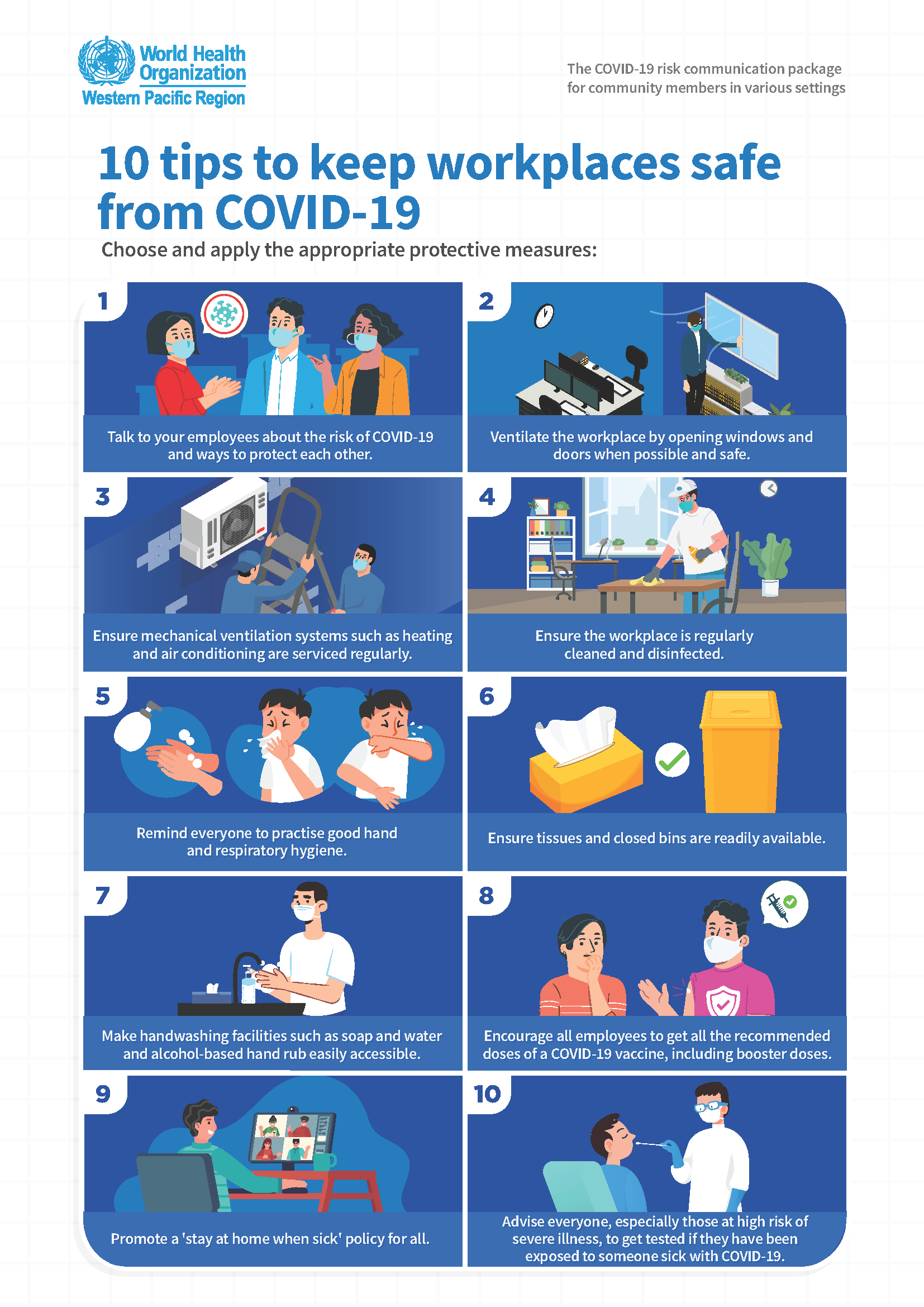 World Health Organization
Western Pacific Region

The COVID-19 risk communication package for community members in various settings

10 tips to keep workplaces safe from COVID-19

Choose and apply the appropriate protective measures:

1

Talk to your employees about the risk of COVID-19 and ways to protect each other.

2

Ventilate the workplace by opening windows and doors when possible and safe.

3

Ensure mechanical ventilation systems such as heating and air conditioning are serviced regularly.

4

Ensure the workplace is regularly cleaned and disinfected.

5

Remind everyone to practise good hand and respiratory hygiene.

6

Ensure tissues and closed bins are readily available.

7

Make handwashing facilities such as soap and water and alcohol-based hand rub easily accessible.

8

Encourage all employees to get all the recommended doses of a COVID-19 vaccine, including booster doses.

9

Promote a 'stay at home when sick' policy for all.

10

Advise everyone, especially those at high risk of severe illness, to get tested if they have been exposed to someone sick with COVID-19.