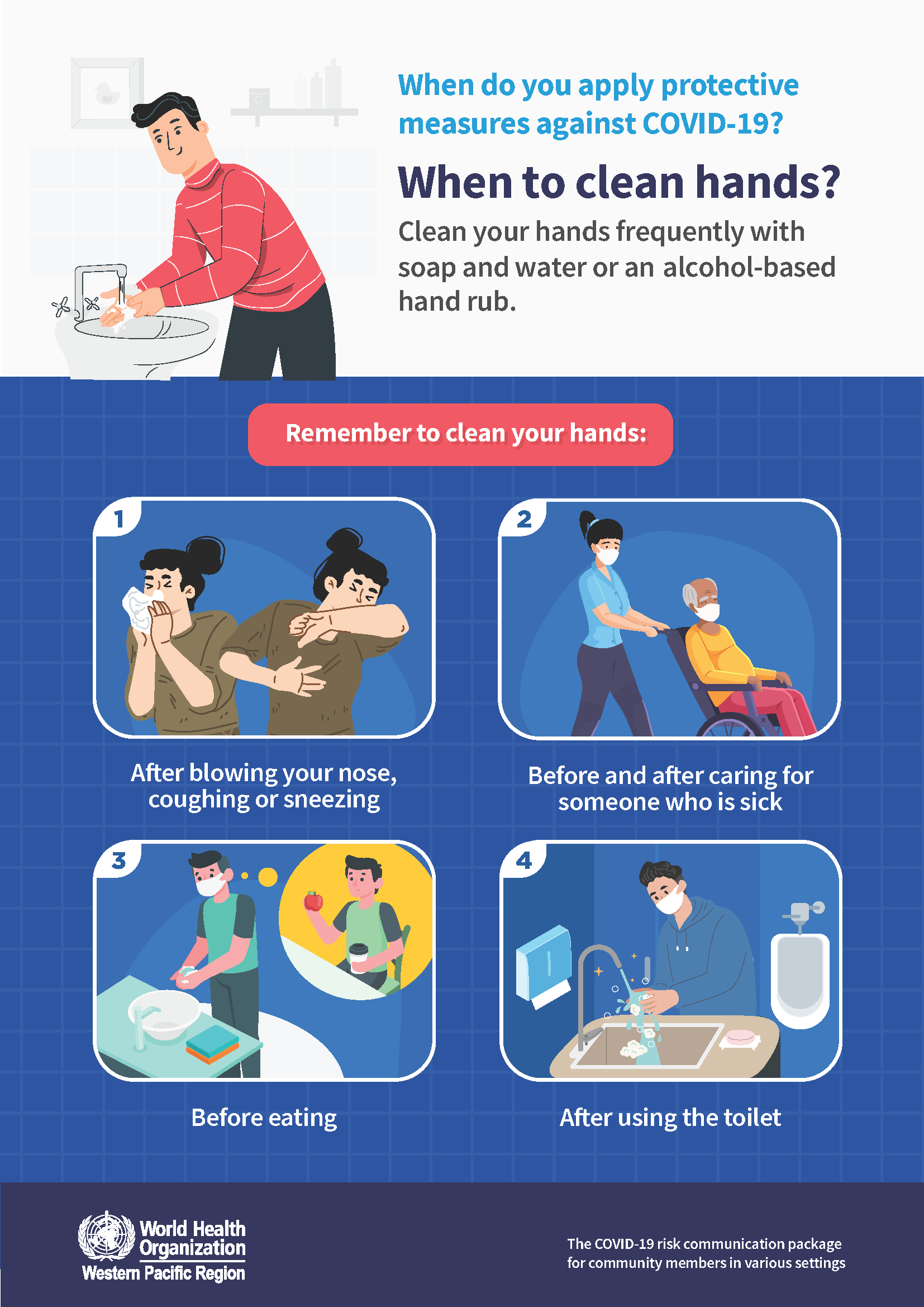 When do you apply protective measures against COVID-19?

When to clean hands?

Clean your hands frequently with soap and water or an alcohol-based hand rub.

Remember to clean your hands:

1

After blowing your nose, coughing or sneezing

2

Before and after caring for someone who is sick

3

Before eating

4

After using the toilet

World Health Organization
Western Pacific Region

The COVID-19 risk communication package for community members in various settings