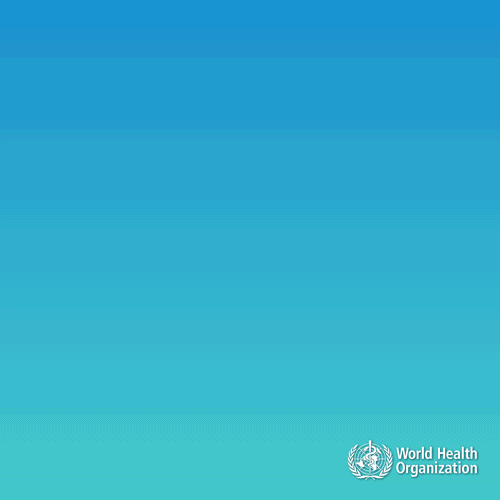 World Health
Organization